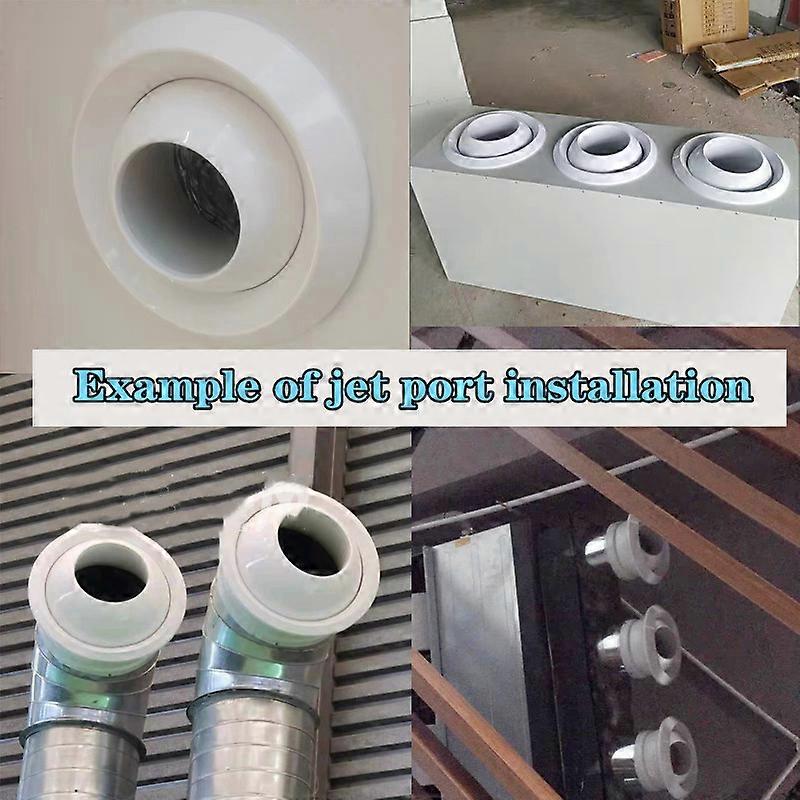 Example of jet port installation