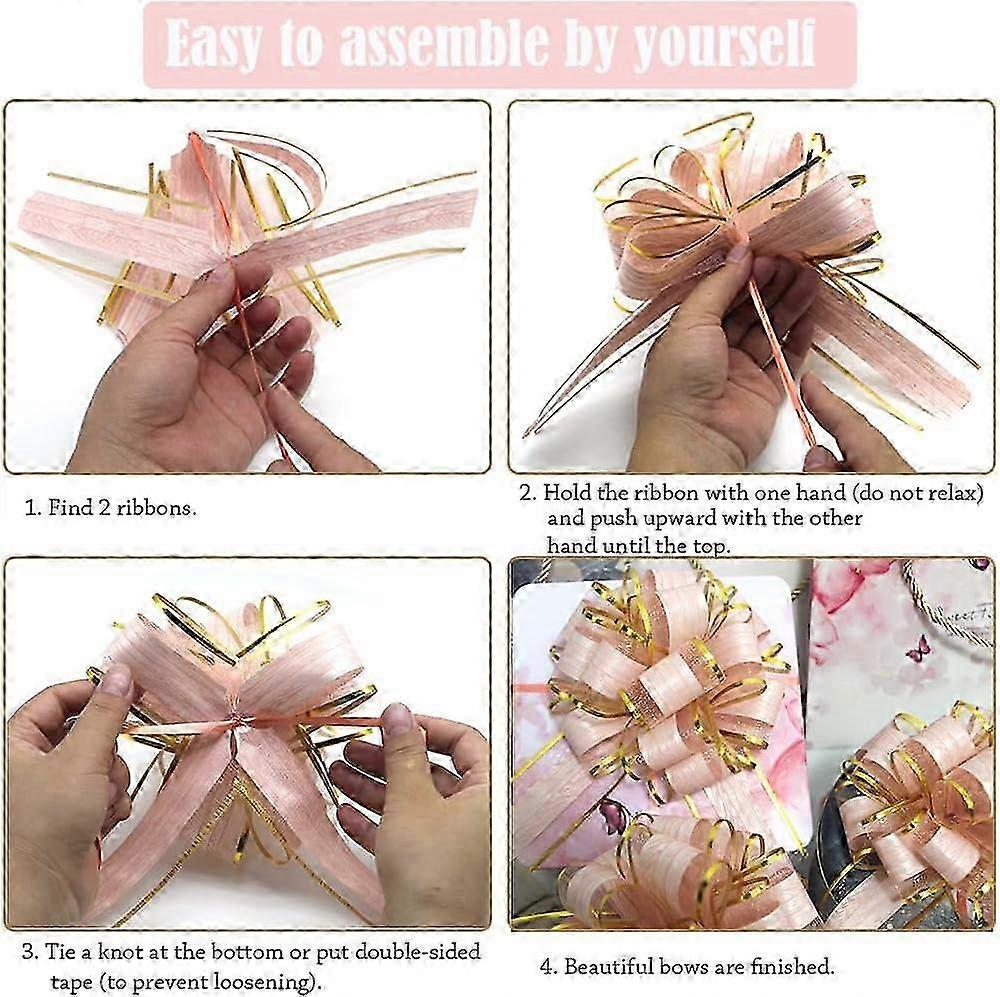 Easy to assemble by yourself

1. Find 2 ribbons.

2. Hold the ribbon with one hand (do not relax) and push upward with the other hand until the top.

3. Tie a knot at the bottom or put double-sided tape (to prevent loosening).

4. Beautiful bows are finished.