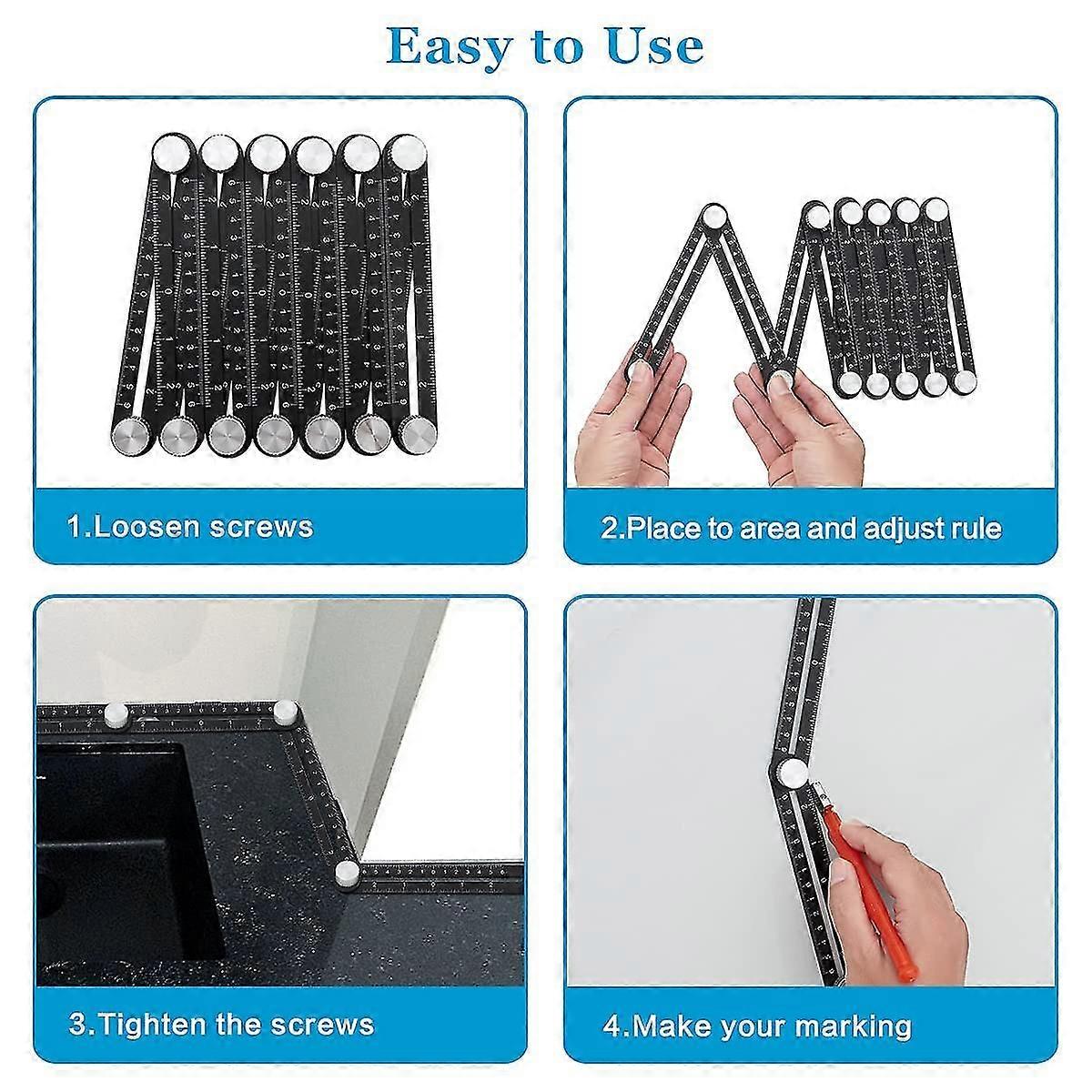 Easy to Use

1.Loosen screws

2.Place to area and adjust rule

3.Tighten the screws

4.Make your marking