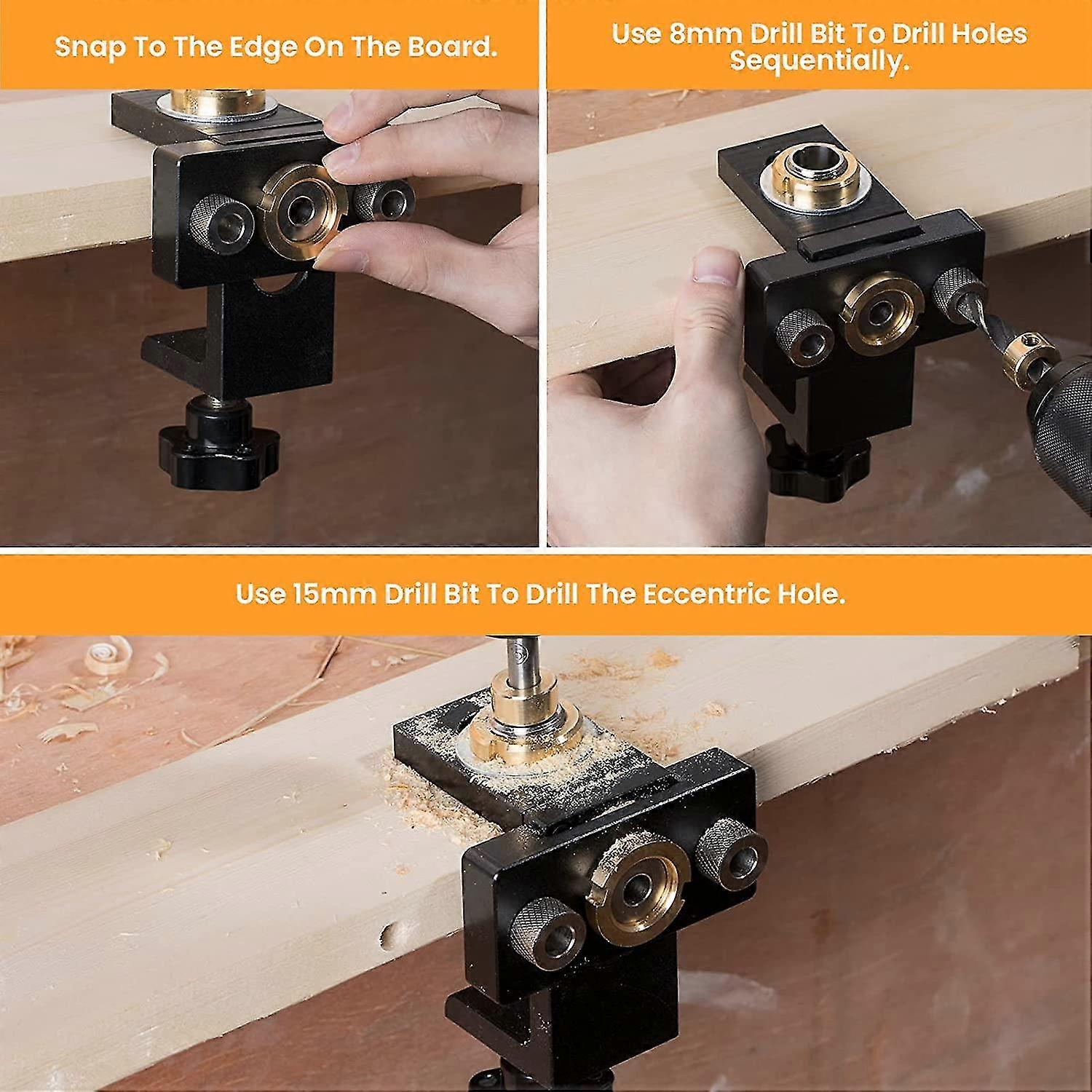 Snap To The Edge On The Board.

Use 8mm Drill Bit To Drill Holes Sequentially.

Use 15mm Drill Bit To Drill The Eccentric Hole.