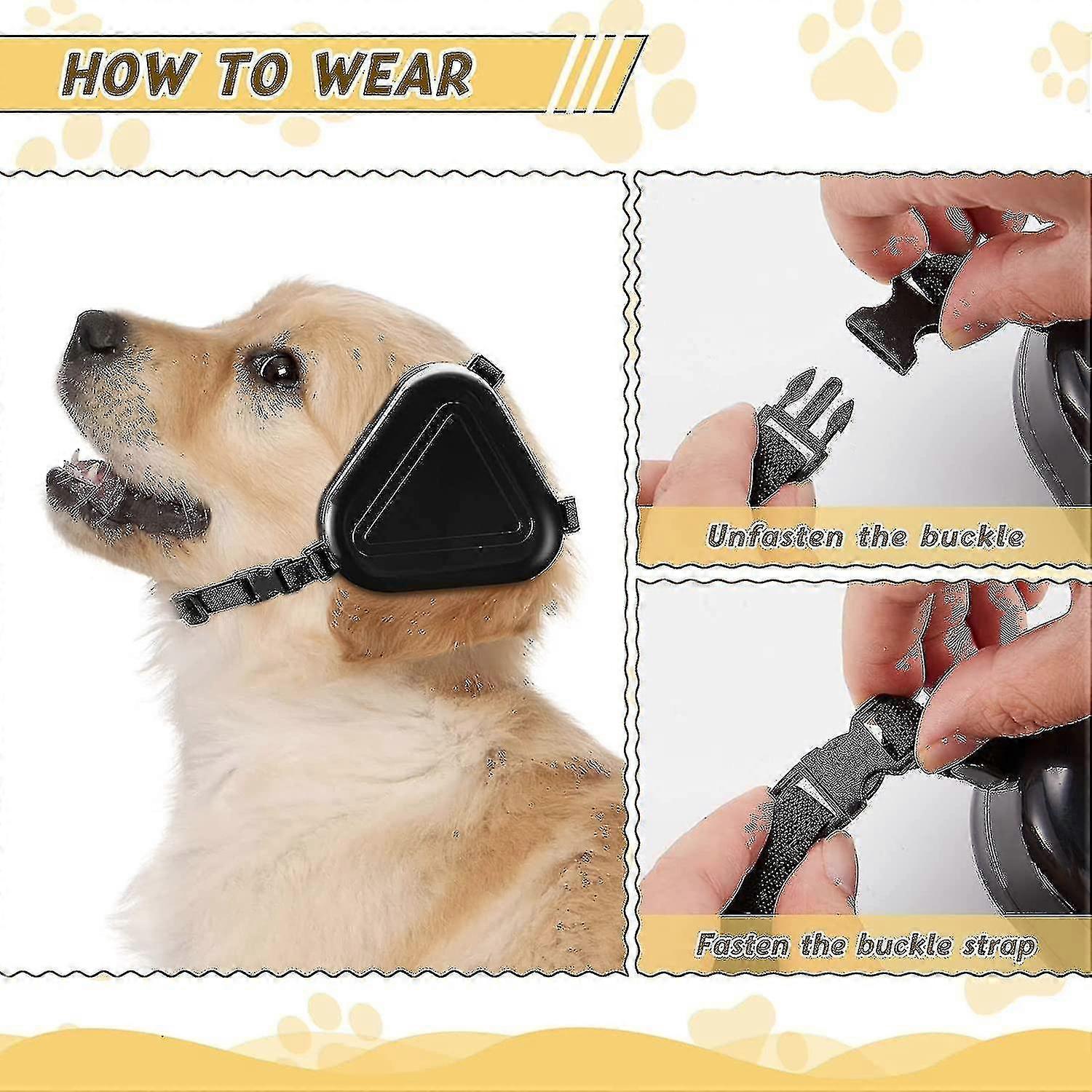 HOW TO WEAR

Unfasten the buckle

Fasten the buckle strap