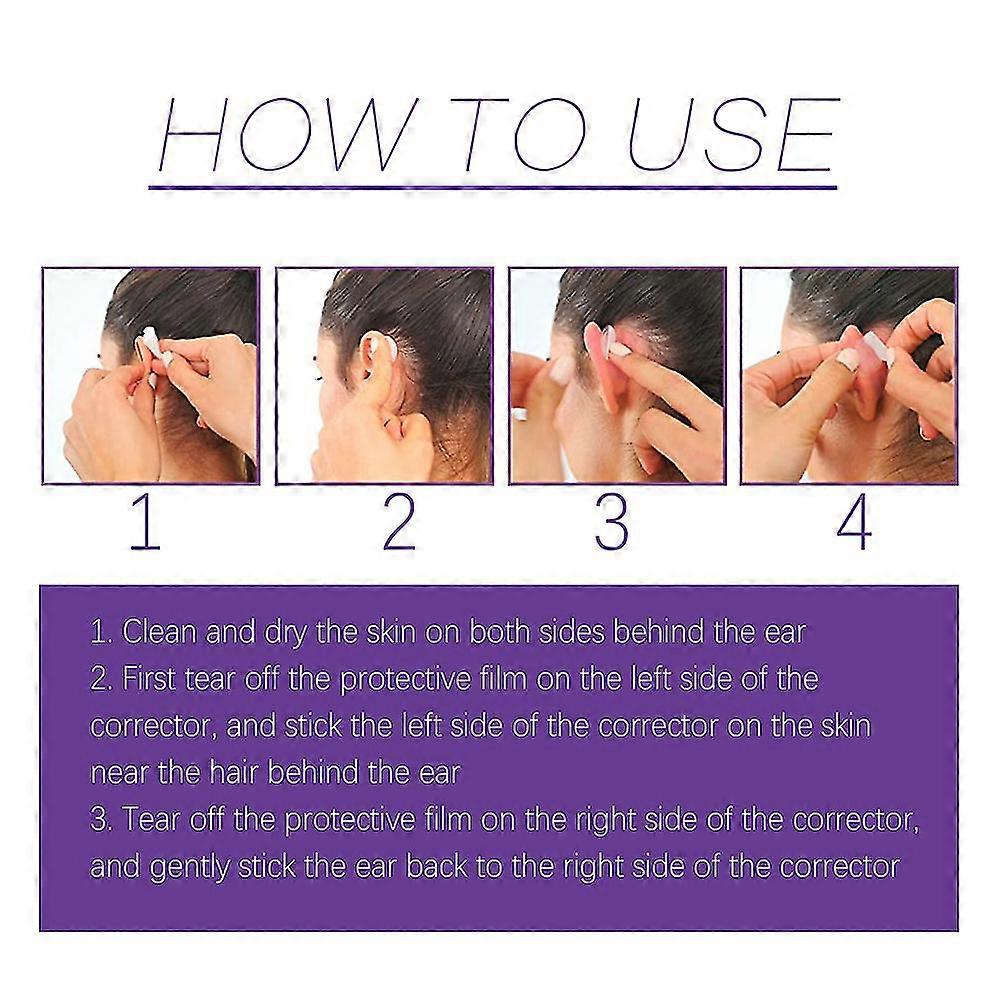 HOW TO USE

1

2

3

4

1. Clean and dry the skin on both sides behind the ear
2. First tear off the protective film on the left side of the corrector, and stick the left side of the corrector on the skin near the hair behind the ear
3. Tear off the protective film on the right side of the corrector, and gently stick the ear back to the right side of the corrector