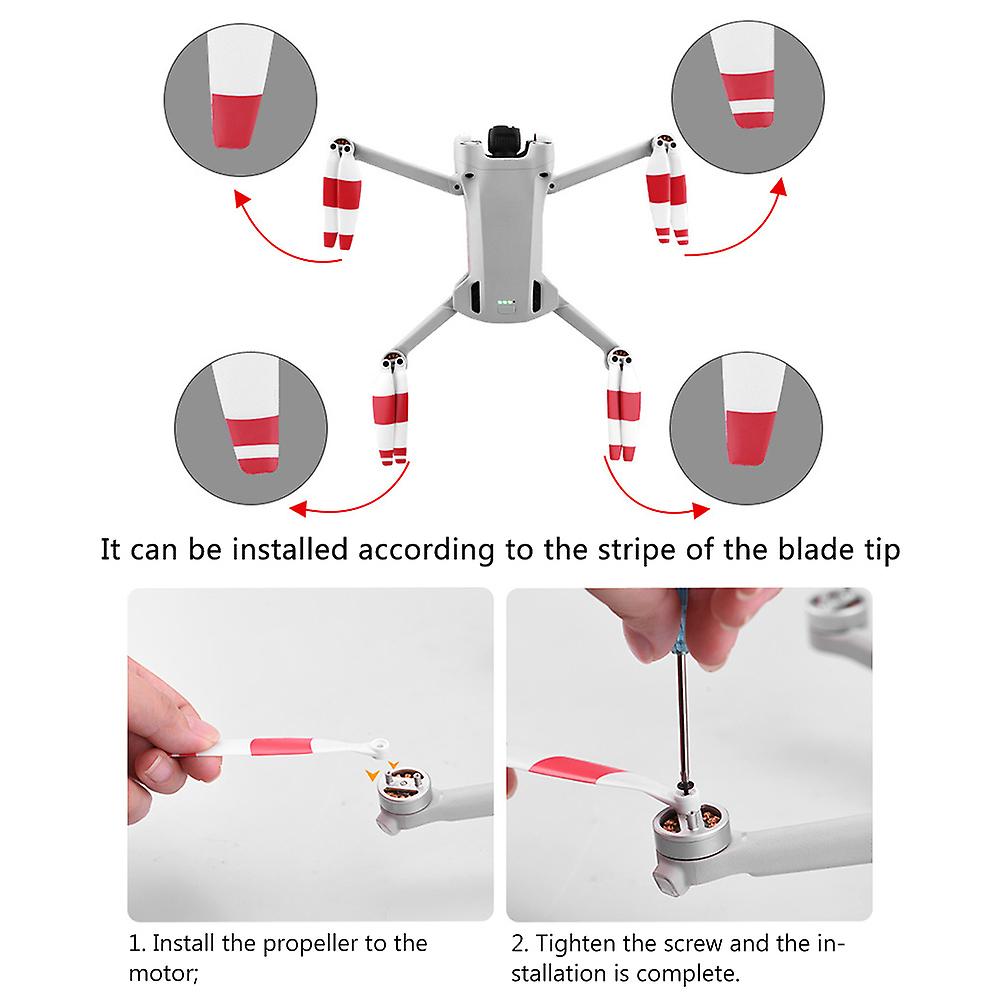 It can be installed according to the stripe of the blade tip

1. Install the propeller to the motor;

2. Tighten the screw and the installation is complete.