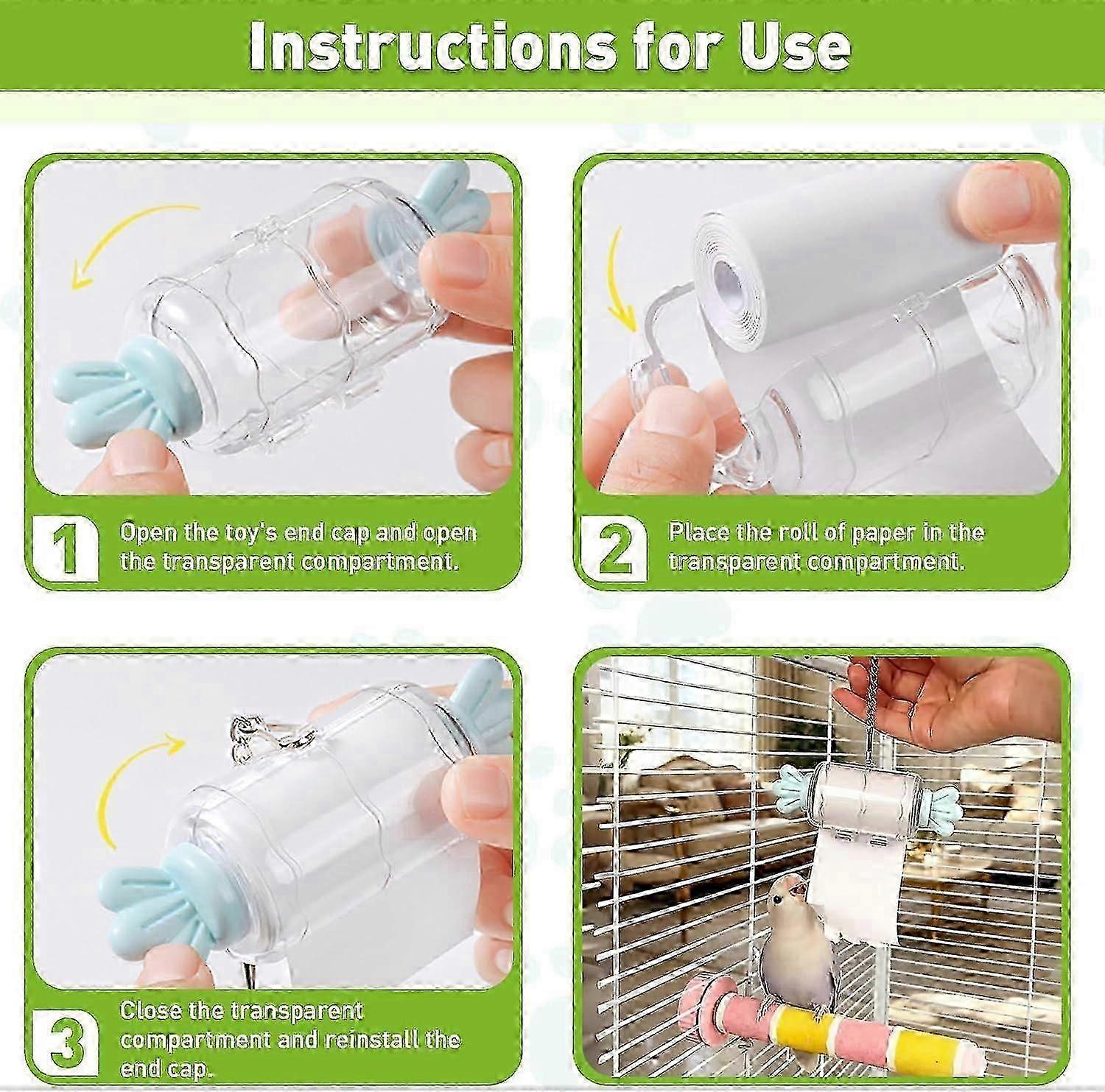 Instructions for Use

1

Open the toy's end cap and open the transparent compartment.

2

Place the roll of paper in the transparent compartment.

3

Close the transparent compartment and reinstall the end cap.