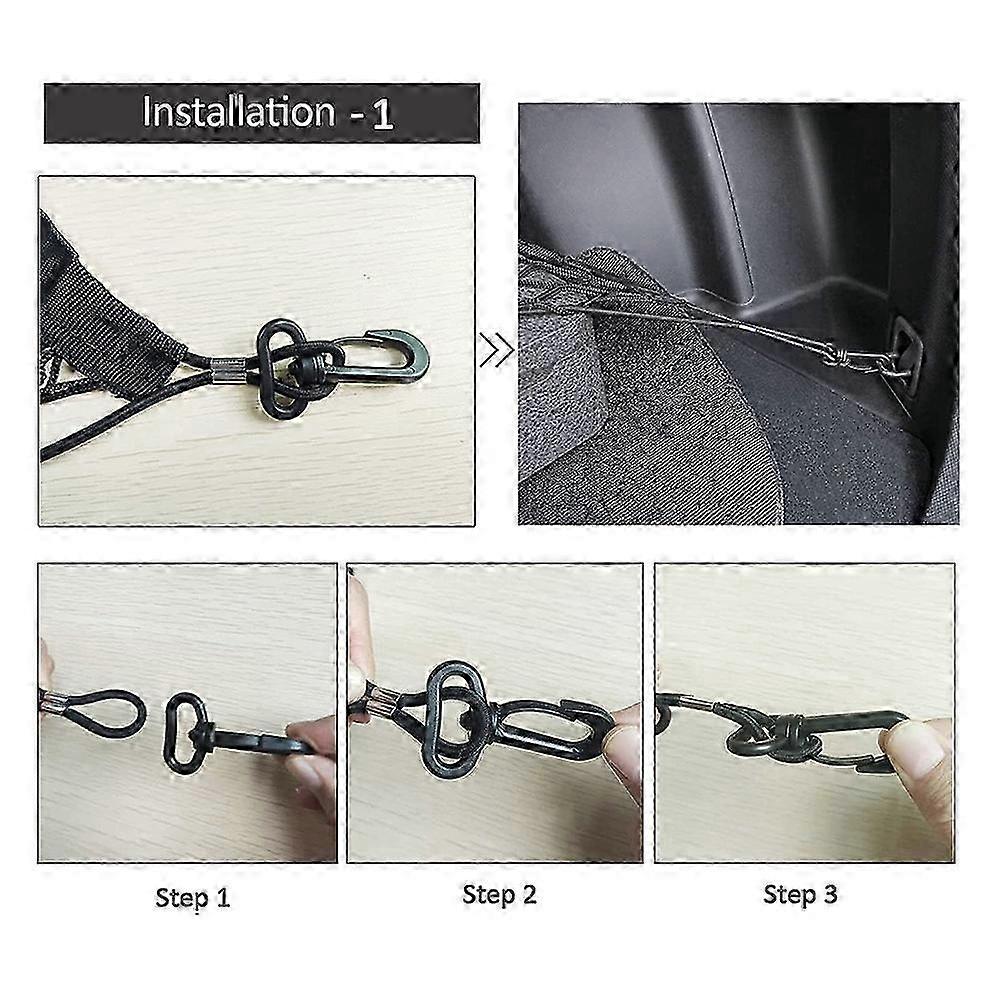 Installation - 1

Step 1

Step 2

Step 3