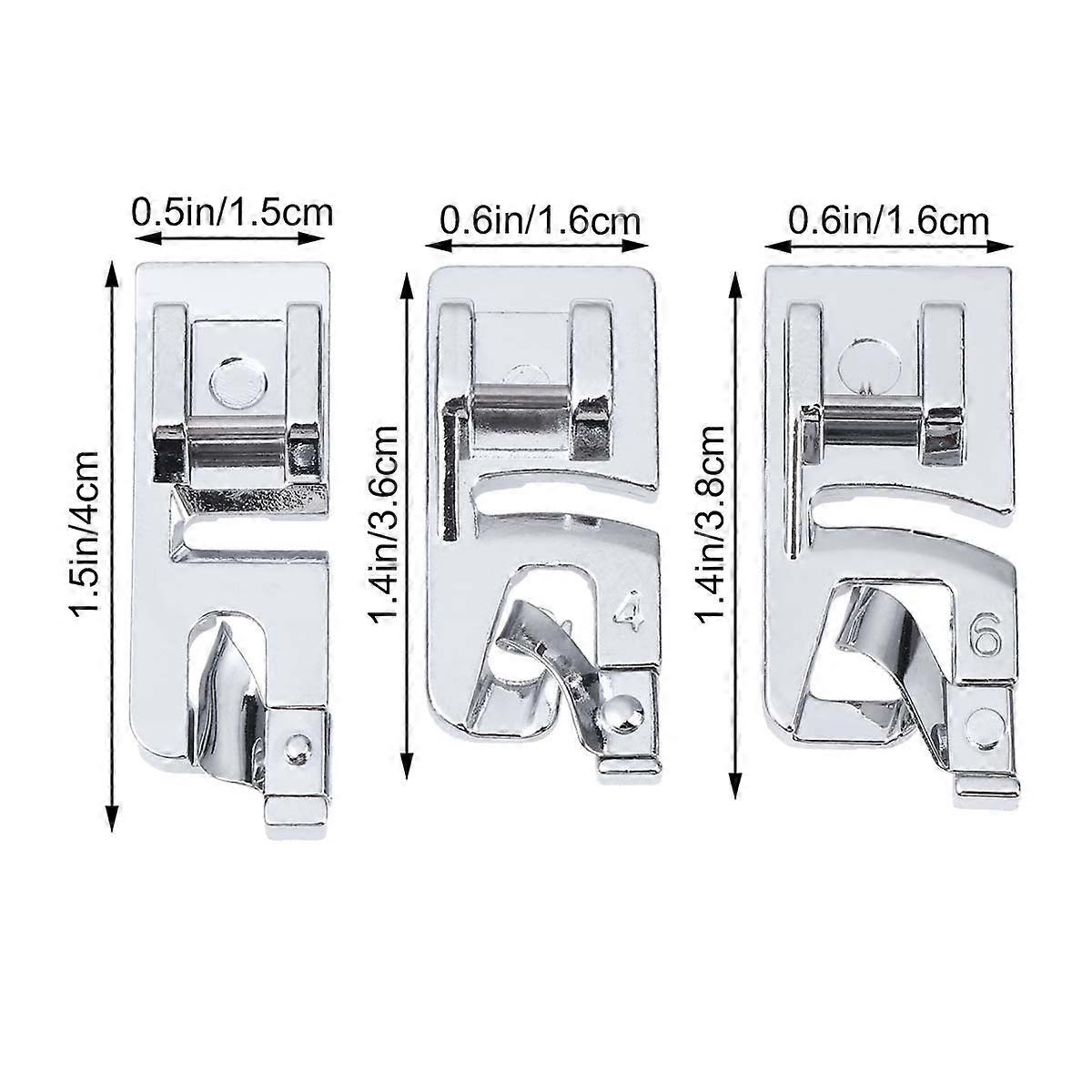 0.5in/1.5cm

1.5in/4cm

0.6in/1.6cm

1.4in/3.6cm

4

0.6in/1.6cm

1.4in/3.8cm

6