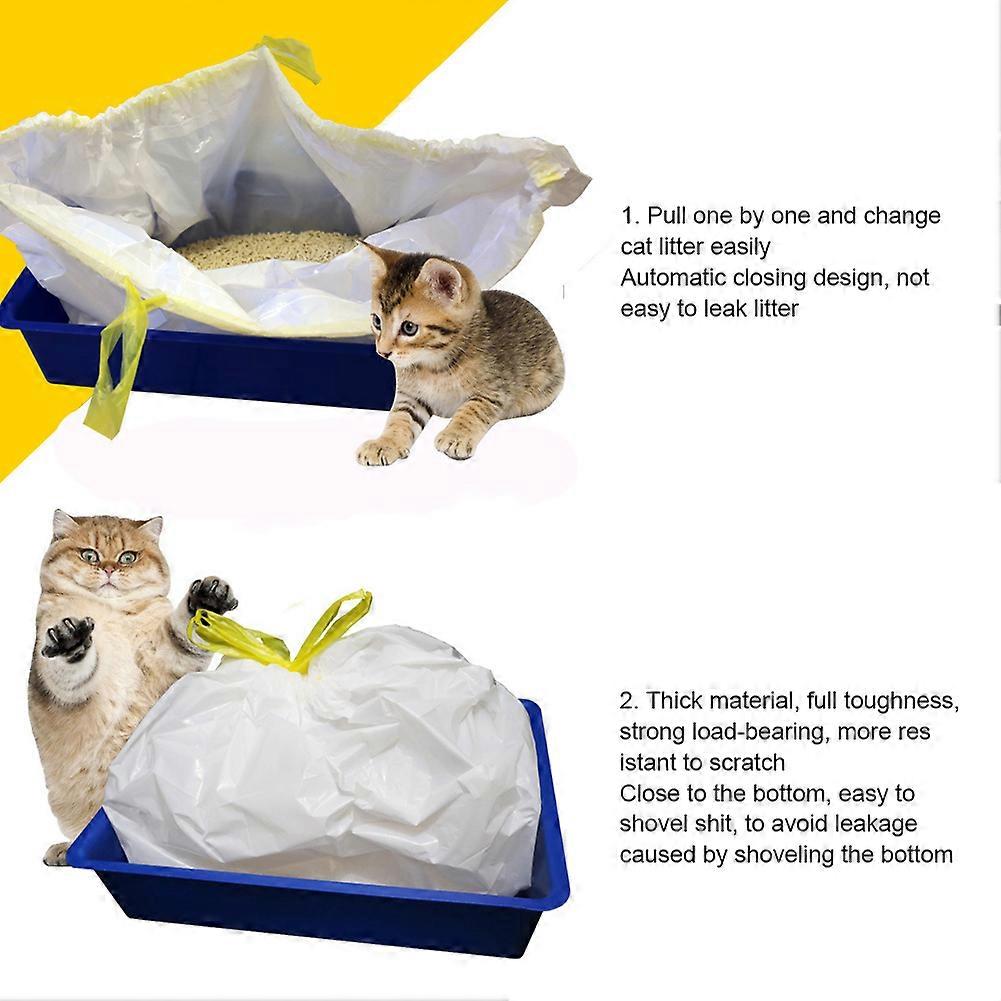 1. Pull one by one and change cat litter easily
Automatic closing design, not easy to leak litter

2. Thick material, full toughness, strong load-bearing, more res istant to scratch
Close to the bottom, easy to shovel shit, to avoid leakage caused by shoveling the bottom