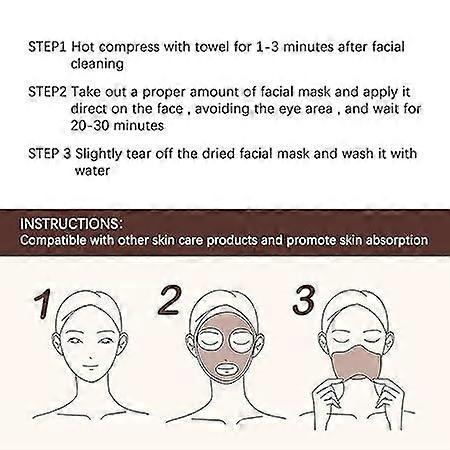 STEP1 Hot compress with towel for 1-3 minutes after facial cleaning

STEP2 Take out a proper amount of facial mask and apply it direct on the face , avoiding the eye area , and wait for 20-30 minutes

STEP 3 Slightly tear off the dried facial mask and wash it with water

INSTRUCTIONS:
Compatible with other skin care products and promote skin absorption

1

2

3