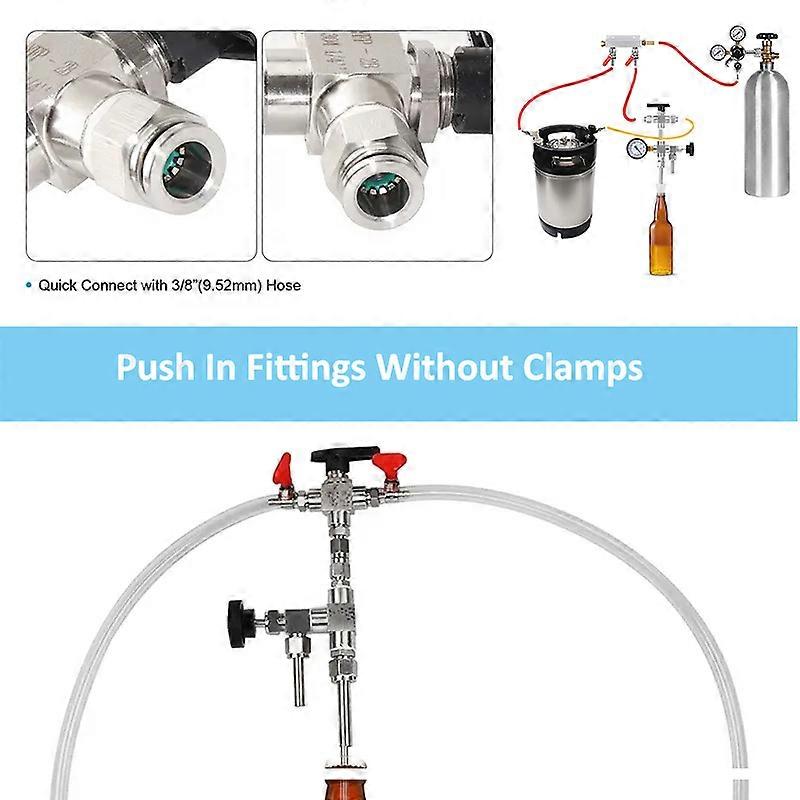 • Quick Connect with 3/8"(9.52mm) Hose

Push In Fittings Without Clamps