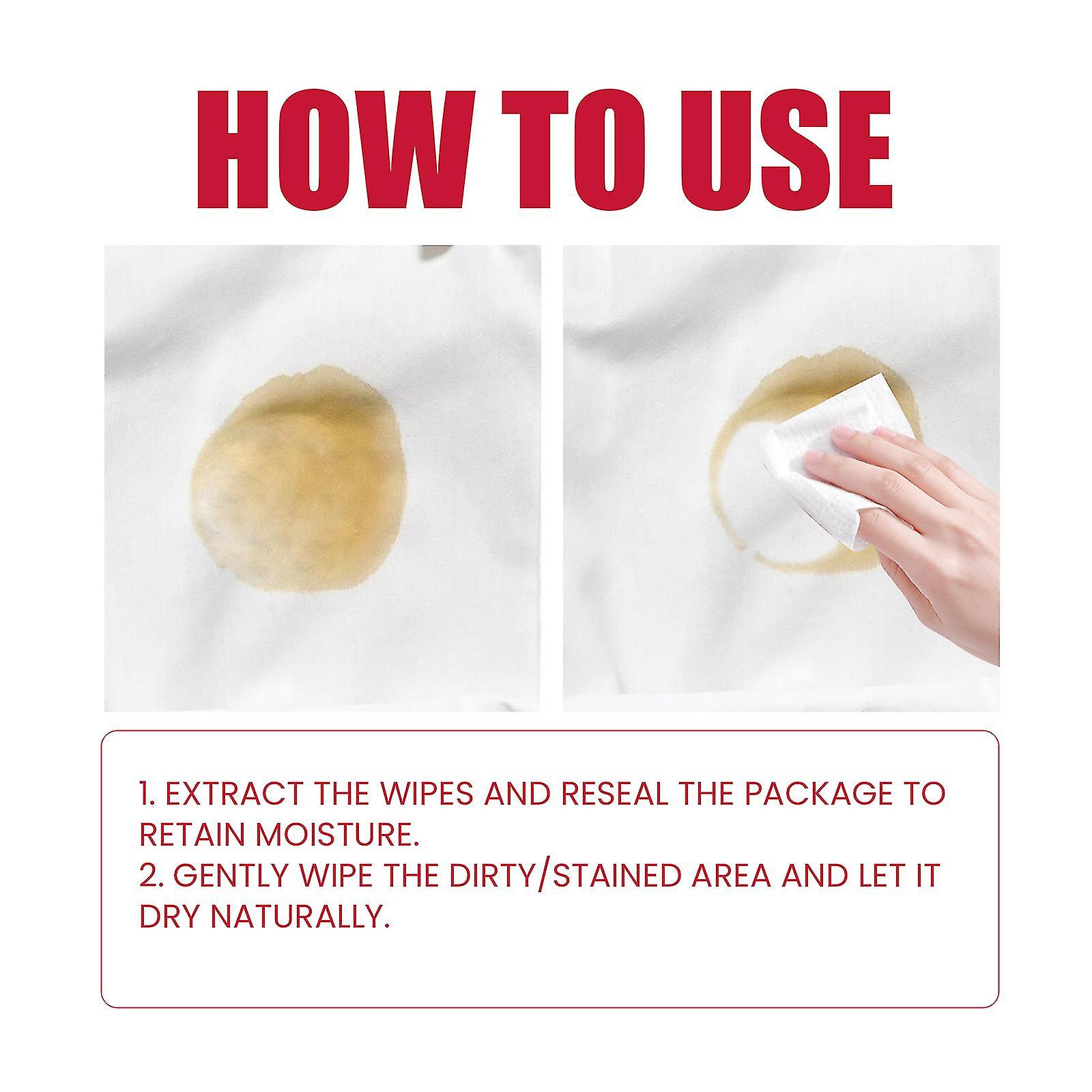 HOW TO USE

1. EXTRACT THE WIPES AND RESEAL THE PACKAGE TO RETAIN MOISTURE.
2. GENTLY WIPE THE DIRTY/STAINED AREA AND LET IT DRY NATURALLY.