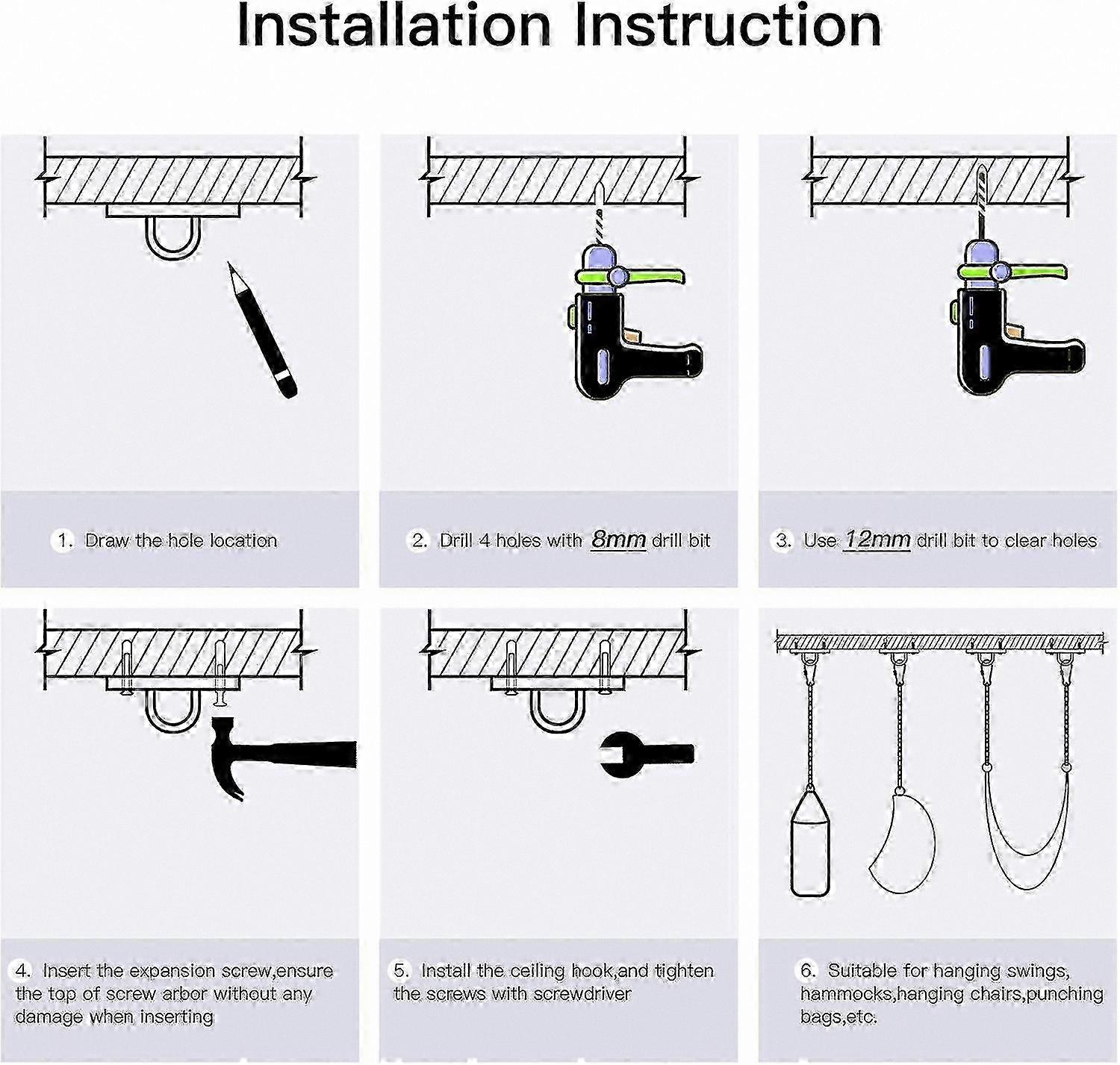 Installation Instruction

1. Draw the hole location

2. Drill 4 holes with 8mm drill bit

3. Use 12mm drill bit to clear holes

4. Insert the expansion screw,ensure the top of screw arbor without any damage when inserting

5. Install the ceiling hook,and tighten the screws with screwdriver

6. Suitable for hanging swings, hammocks,hanging chairs,punching bags,etc.