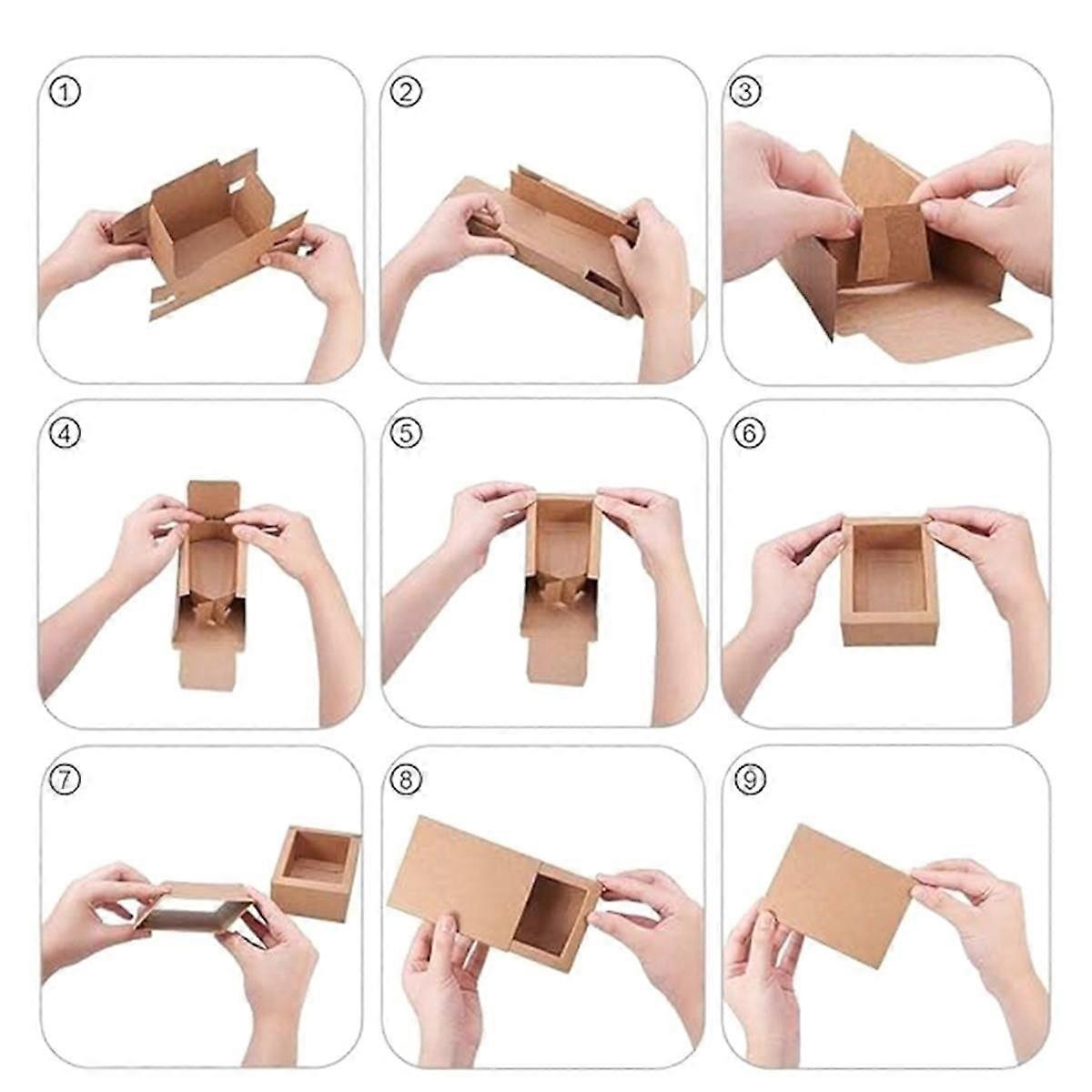 ①

②

③

④

⑤

⑥

⑦

⑧

⑨