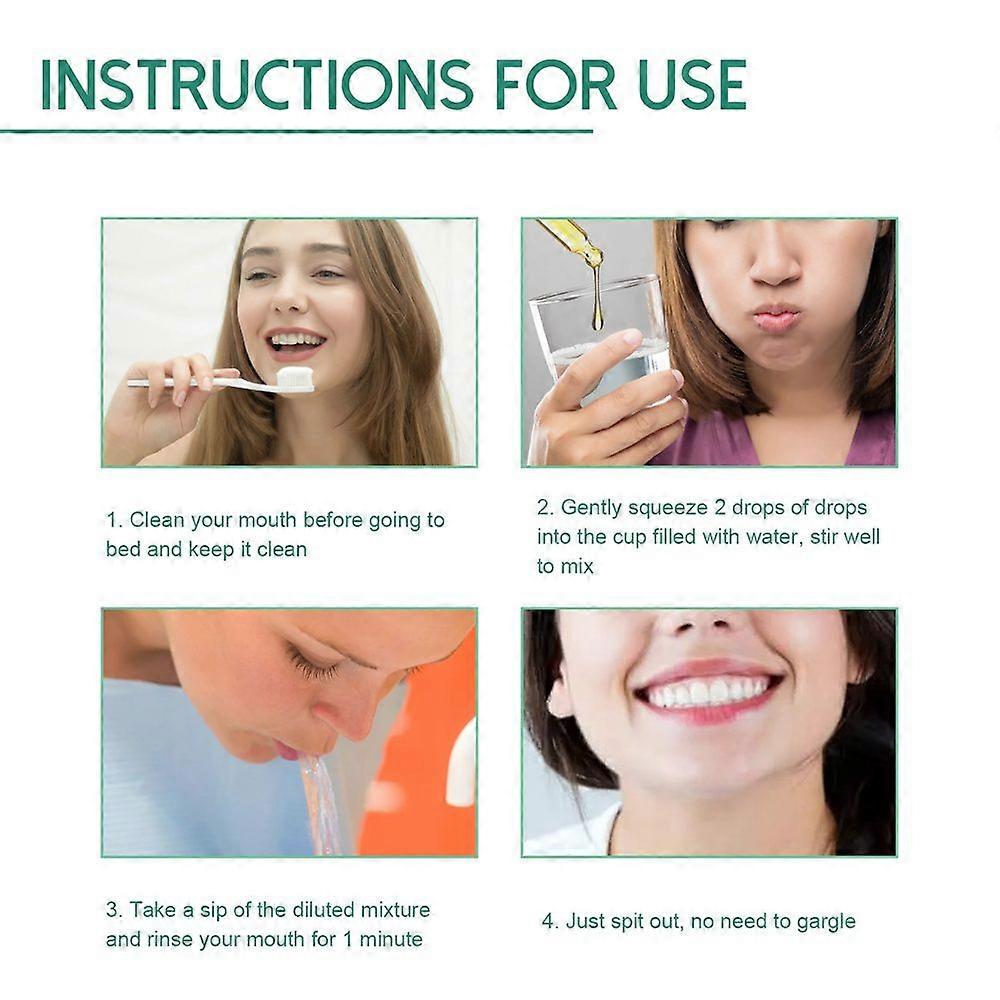 INSTRUCTIONS FOR USE

1. Clean your mouth before going to bed and keep it clean

2. Gently squeeze 2 drops of drops into the cup filled with water, stir well to mix

3. Take a sip of the diluted mixture and rinse your mouth for 1 minute

4. Just spit out, no need to gargle