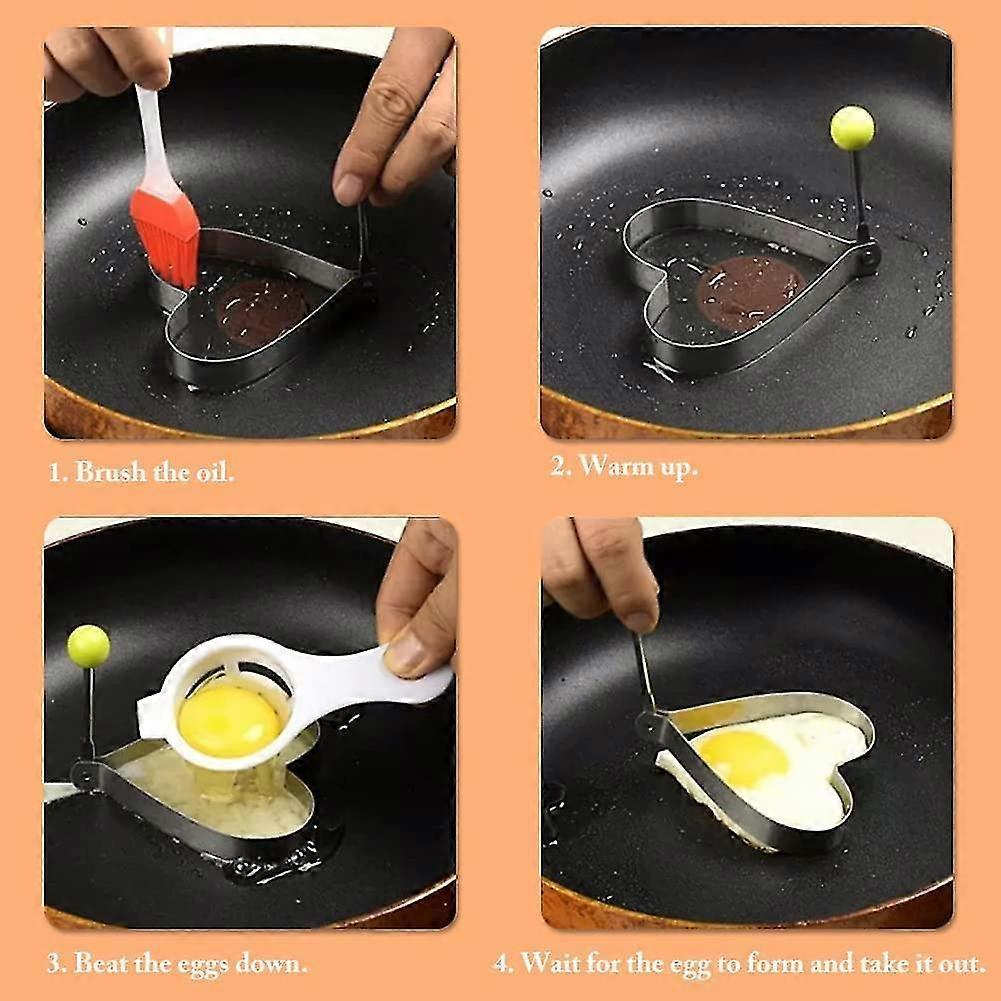 1. Brush the oil.

2. Warm up.

3. Beat the eggs down.

4. Wait for the egg to form and take it out.