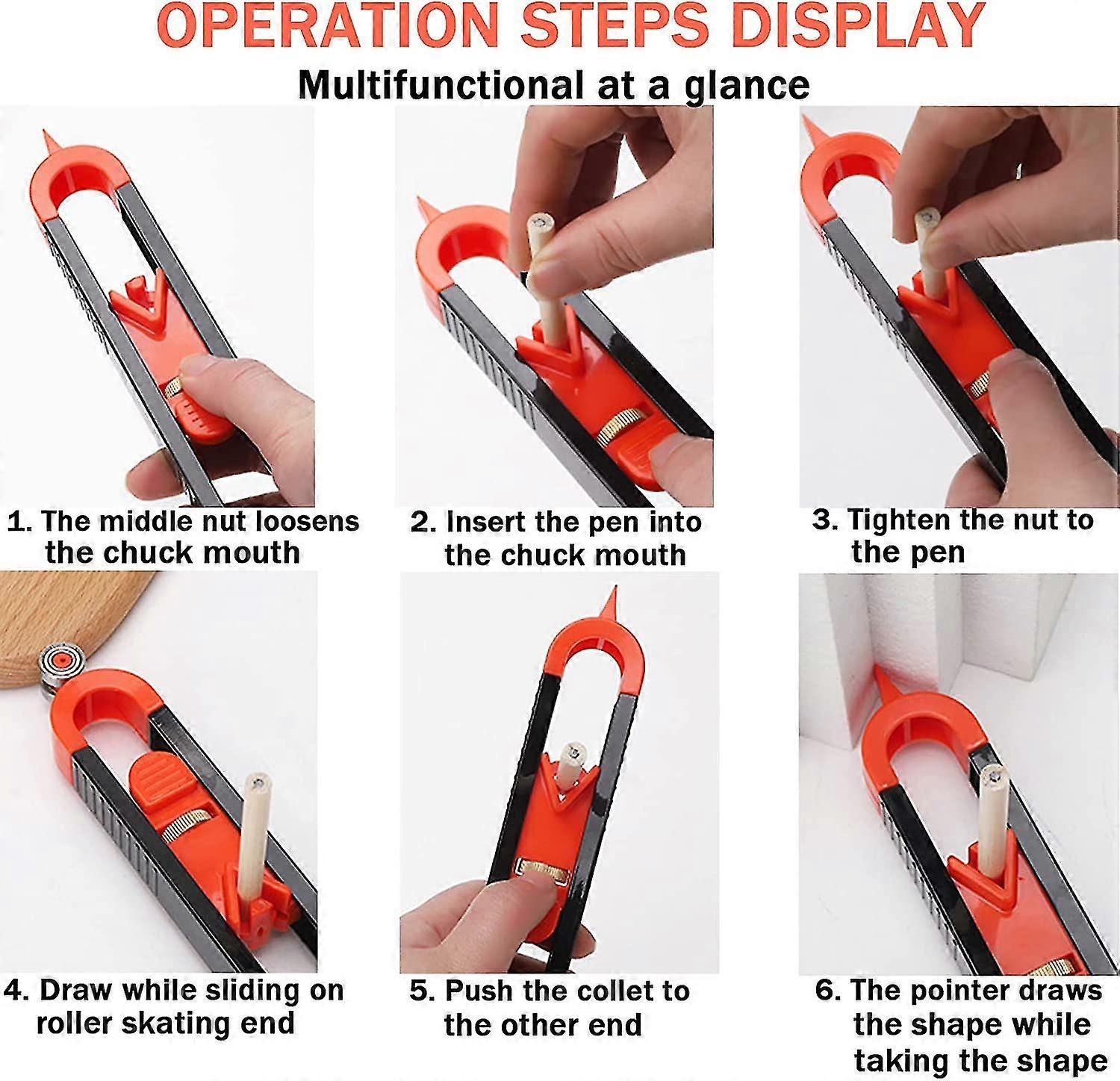 OPERATION STEPS DISPLAY

Multifunctional at a glance

1. The middle nut loosens the chuck mouth

2. Insert the pen into the chuck mouth

3. Tighten the nut to the pen

4. Draw while sliding on roller skating end

5. Push the collet to the other end

6. The pointer draws the shape while taking the shape