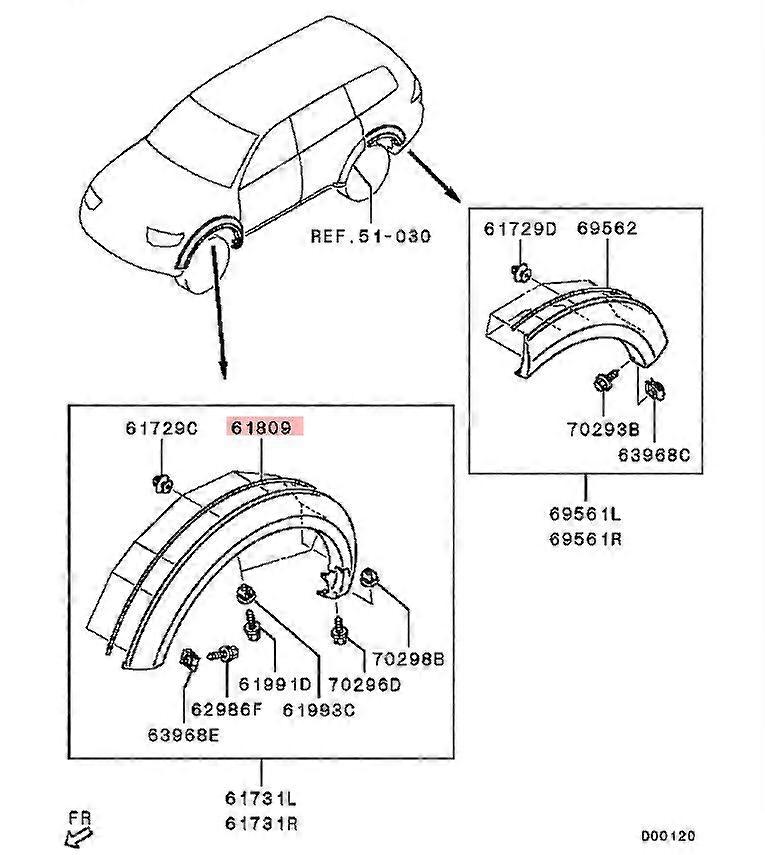 REF.51-030

61729D
69562
70293B
63968C
69561L
69561R

61729C
61809
70298B
61991D
70296D
62986F
61993C
63968E

61731L
61731R

FR

D00120