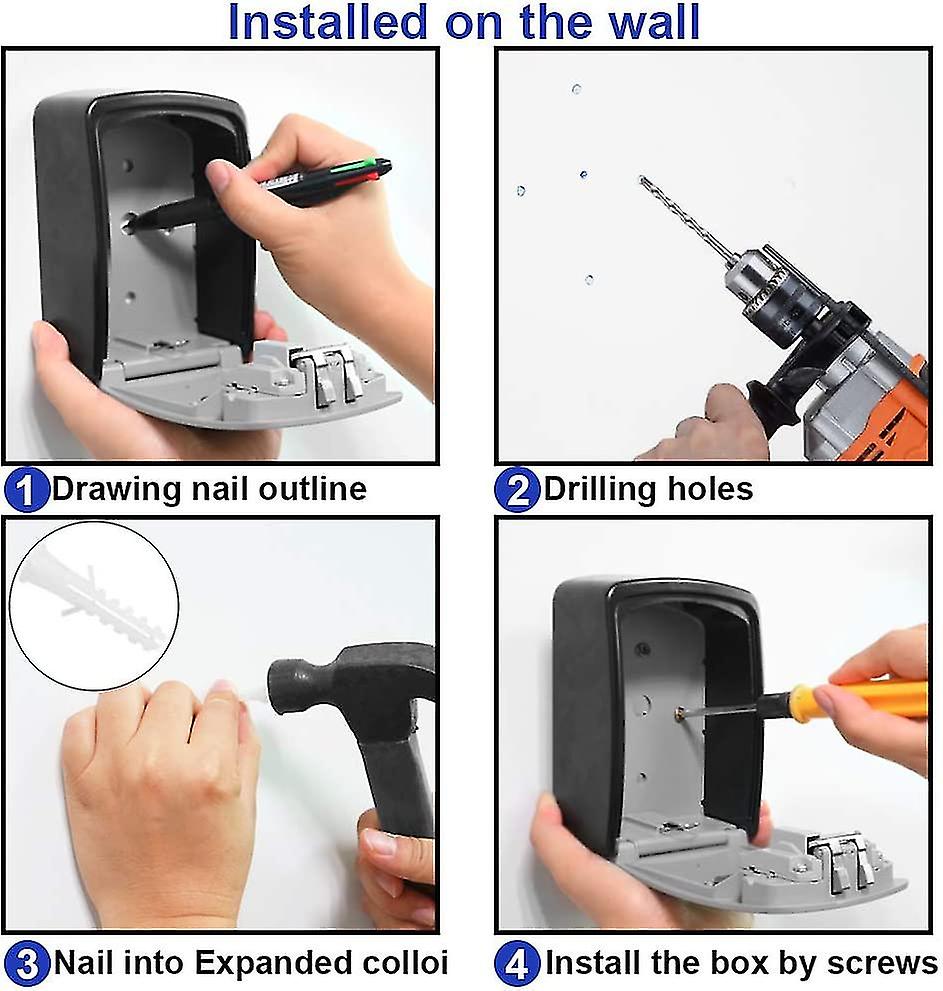 Installed on the wall

1 Drawing nail outline

2 Drilling holes

3 Nail into Expanded colloi

4 Install the box by screws