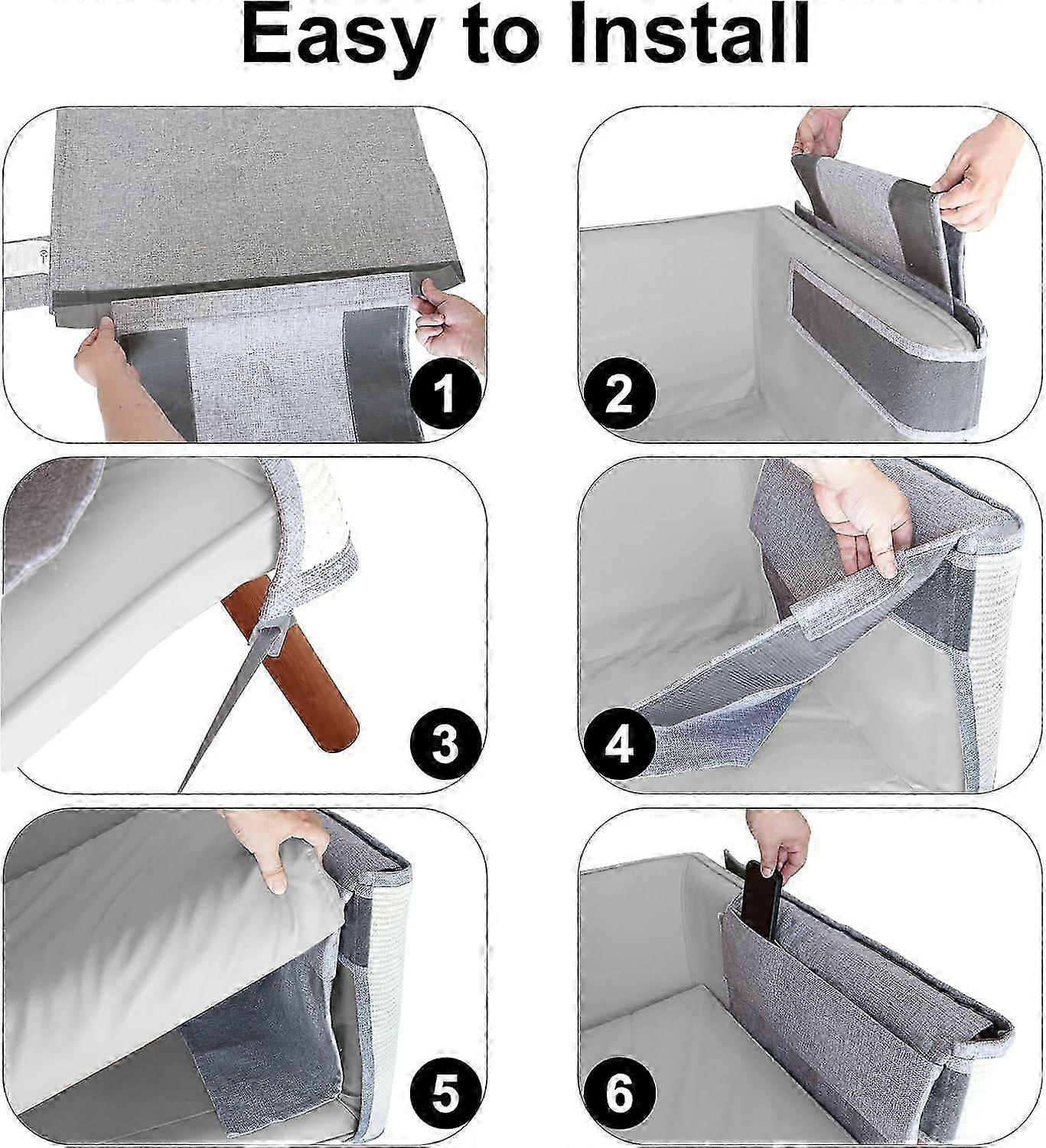 Easy to Install

1

2

3

4

5

6