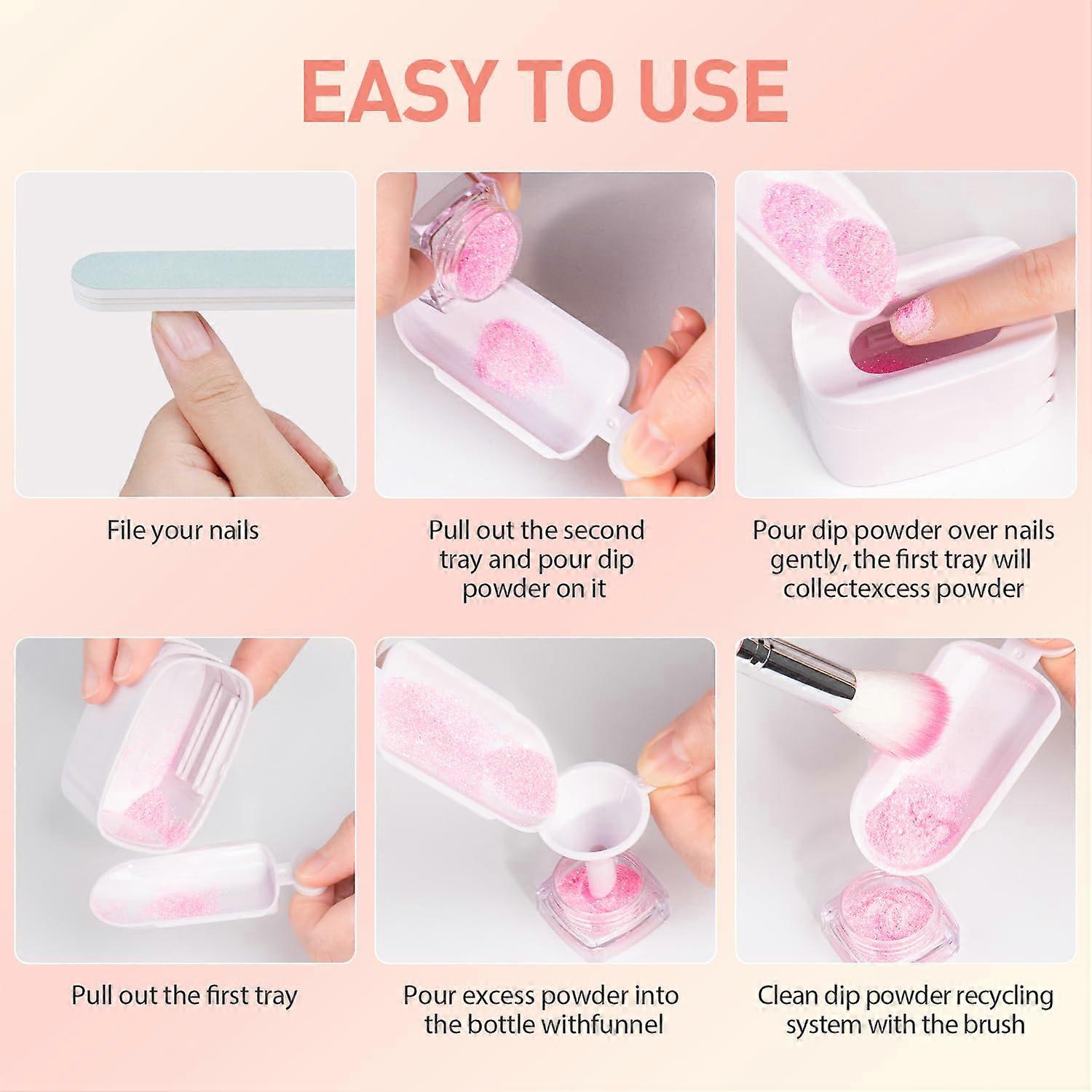 EASY TO USE

File your nails

Pull out the second tray and pour dip powder on it

Pour dip powder over nails gently, the first tray will collectexcess powder

Pull out the first tray

Pour excess powder into the bottle withfunnel

Clean dip powder recycling system with the brush