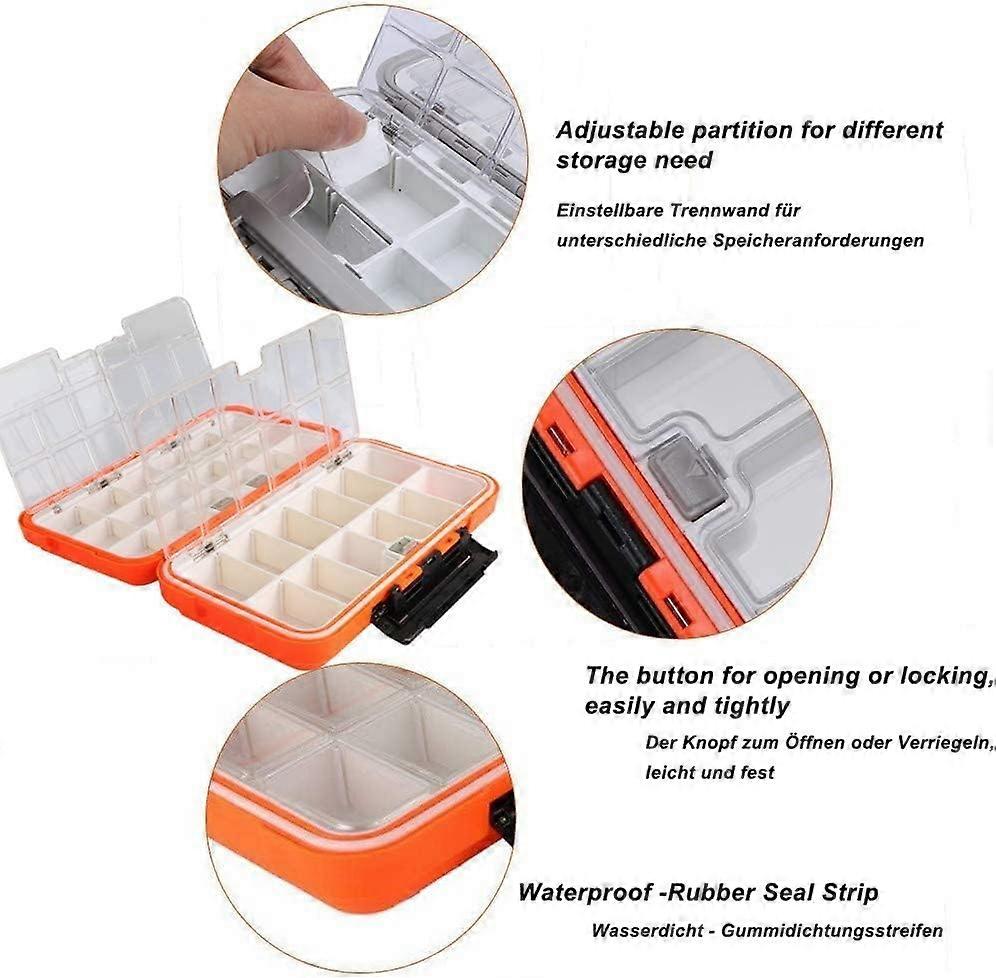 Adjustable partition for different storage need

Einstellbare Trennwand für unterschiedliche Speicheranforderungen

The button for opening or locking,, easily and tightly

Der Knopf zum Öffnen oder Verriegeln,, leicht und fest

Waterproof -Rubber Seal Strip

Wasserdicht - Gummidichtungsstreifen