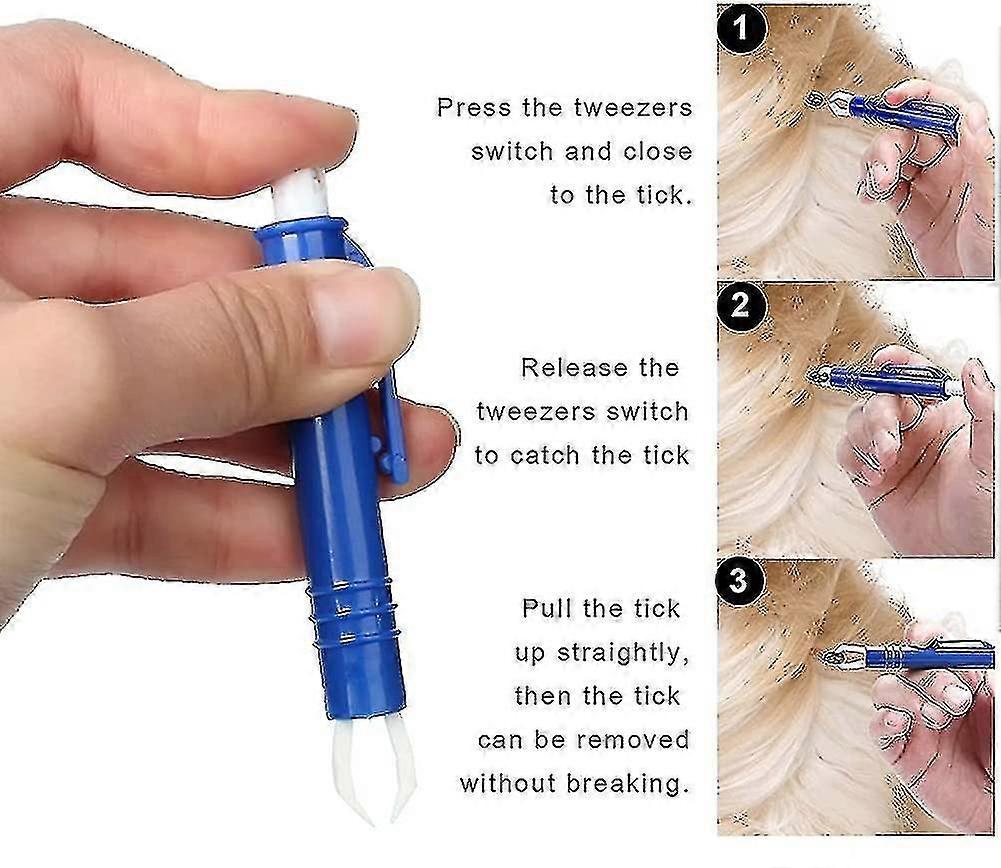 1

Press the tweezers switch and close to the tick.

2

Release the tweezers switch to catch the tick

3

Pull the tick up straightly, then the tick can be removed without breaking.