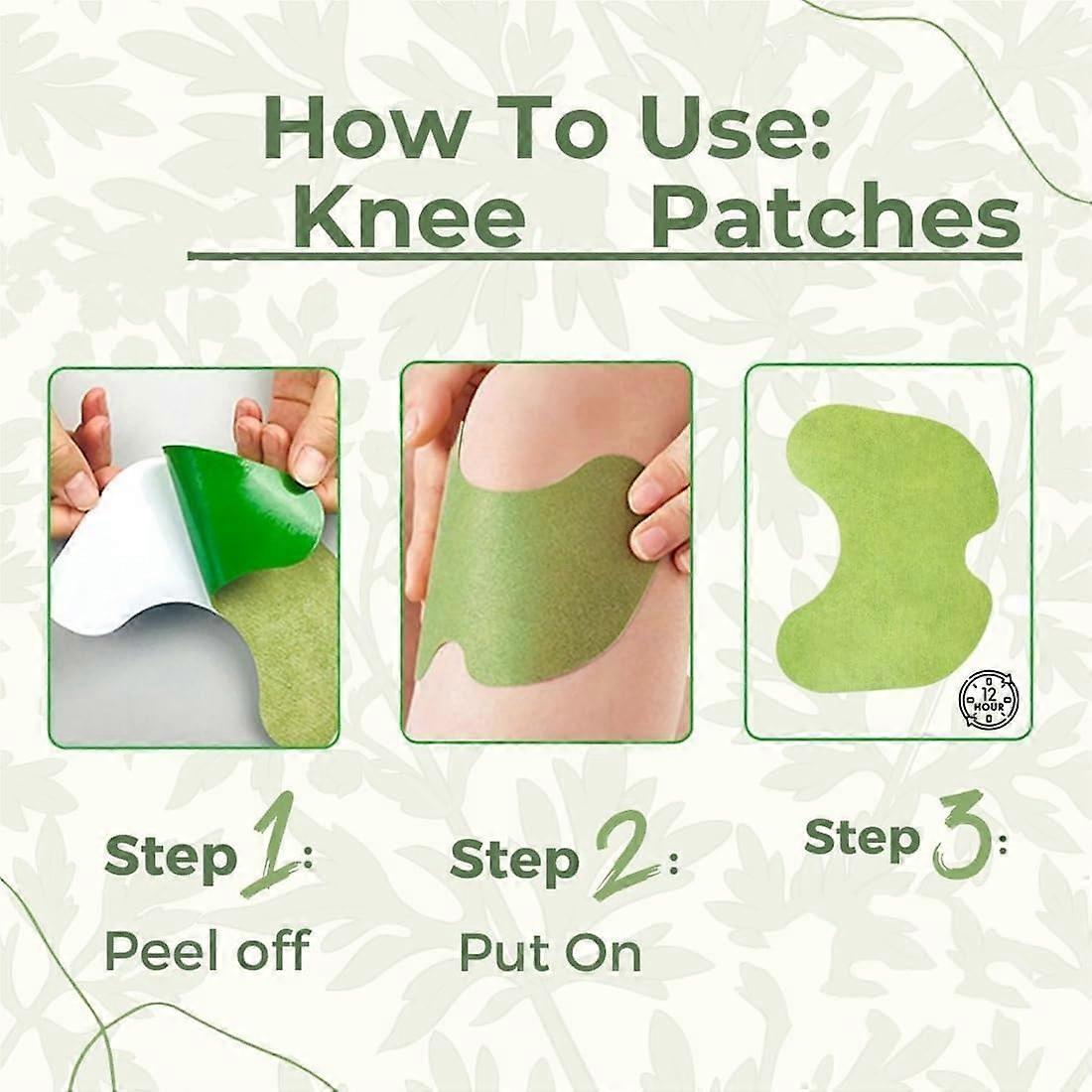 How To Use:
Knee Patches

12 HOUR

Step 1:
Peel off

Step 2:
Put On

Step 3: