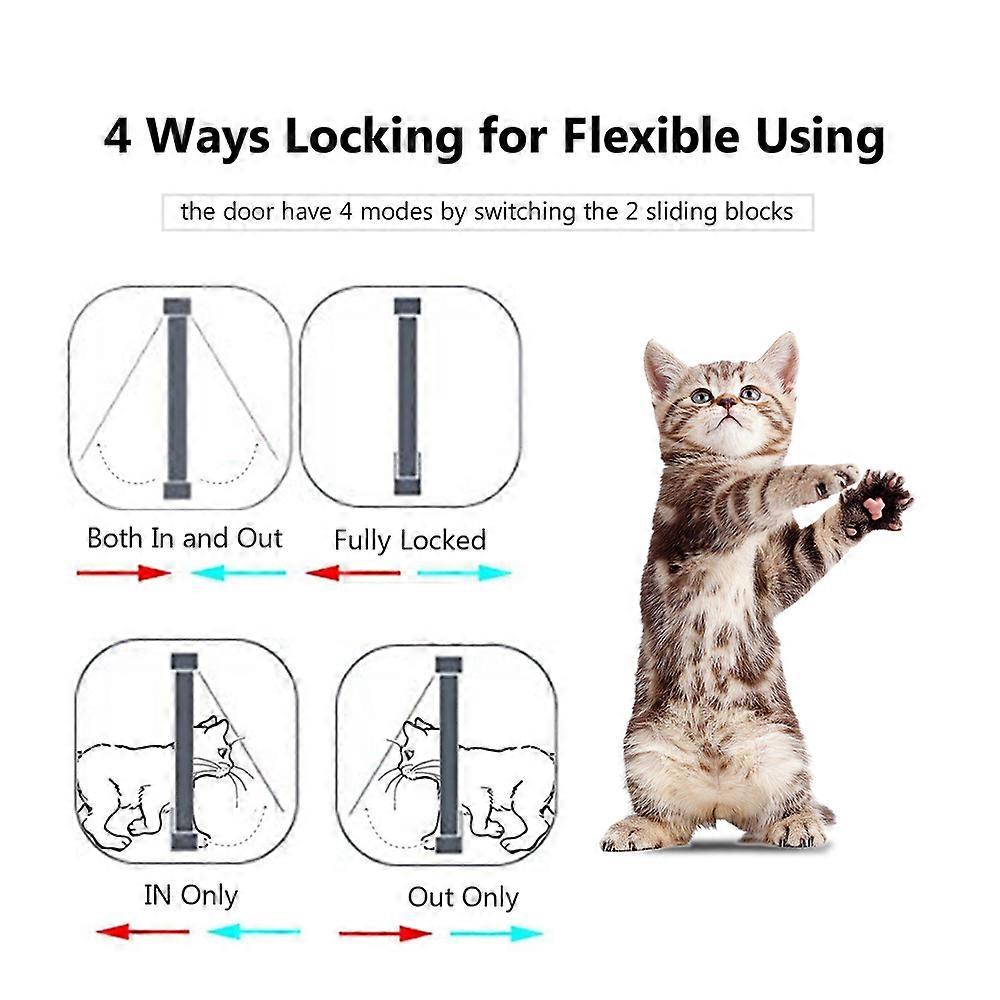 4 Ways Locking for Flexible Using

the door have 4 modes by switching the 2 sliding blocks

Both In and Out

Fully Locked

IN Only

Out Only