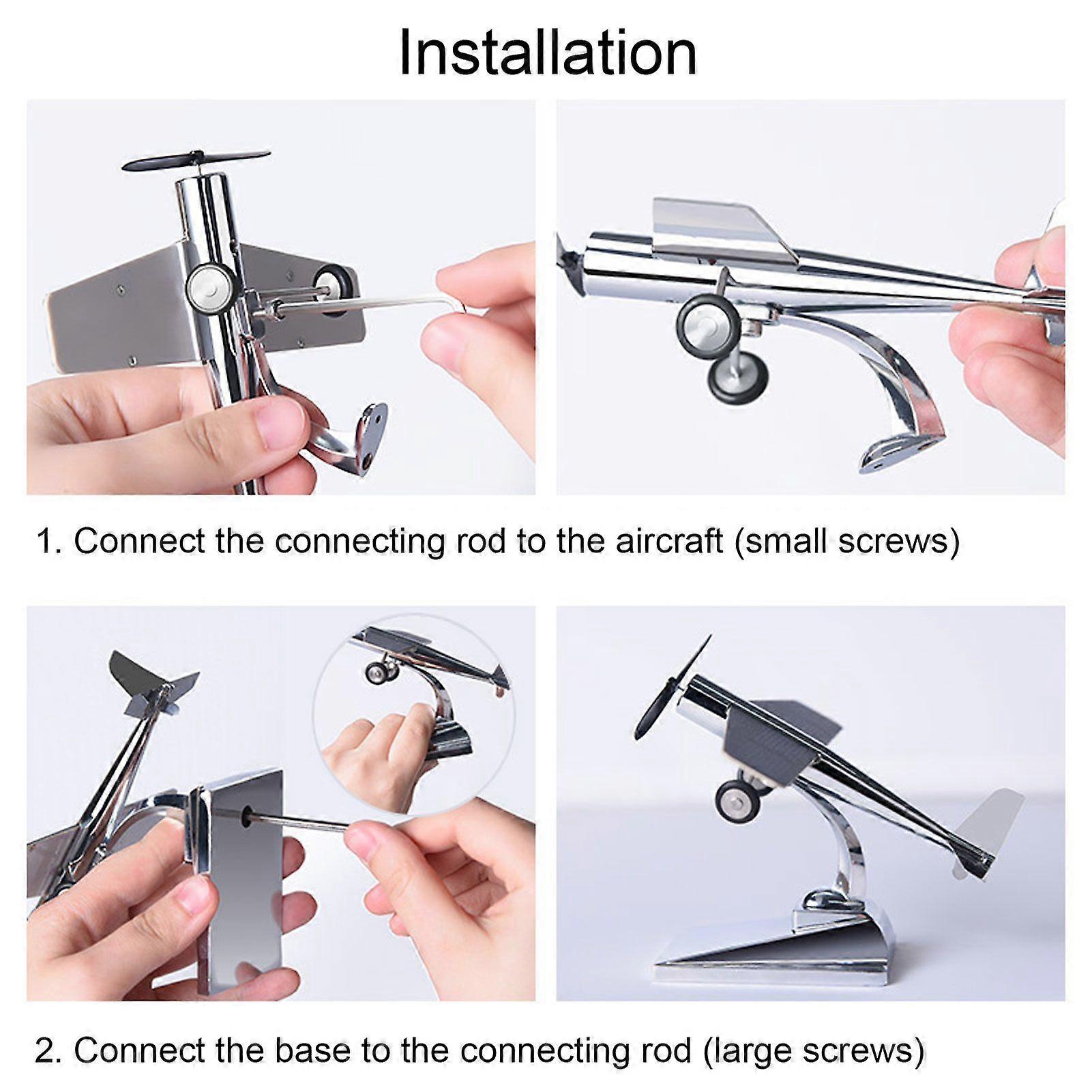 Installation

1. Connect the connecting rod to the aircraft (small screws)

2. Connect the base to the connecting rod (large screws)