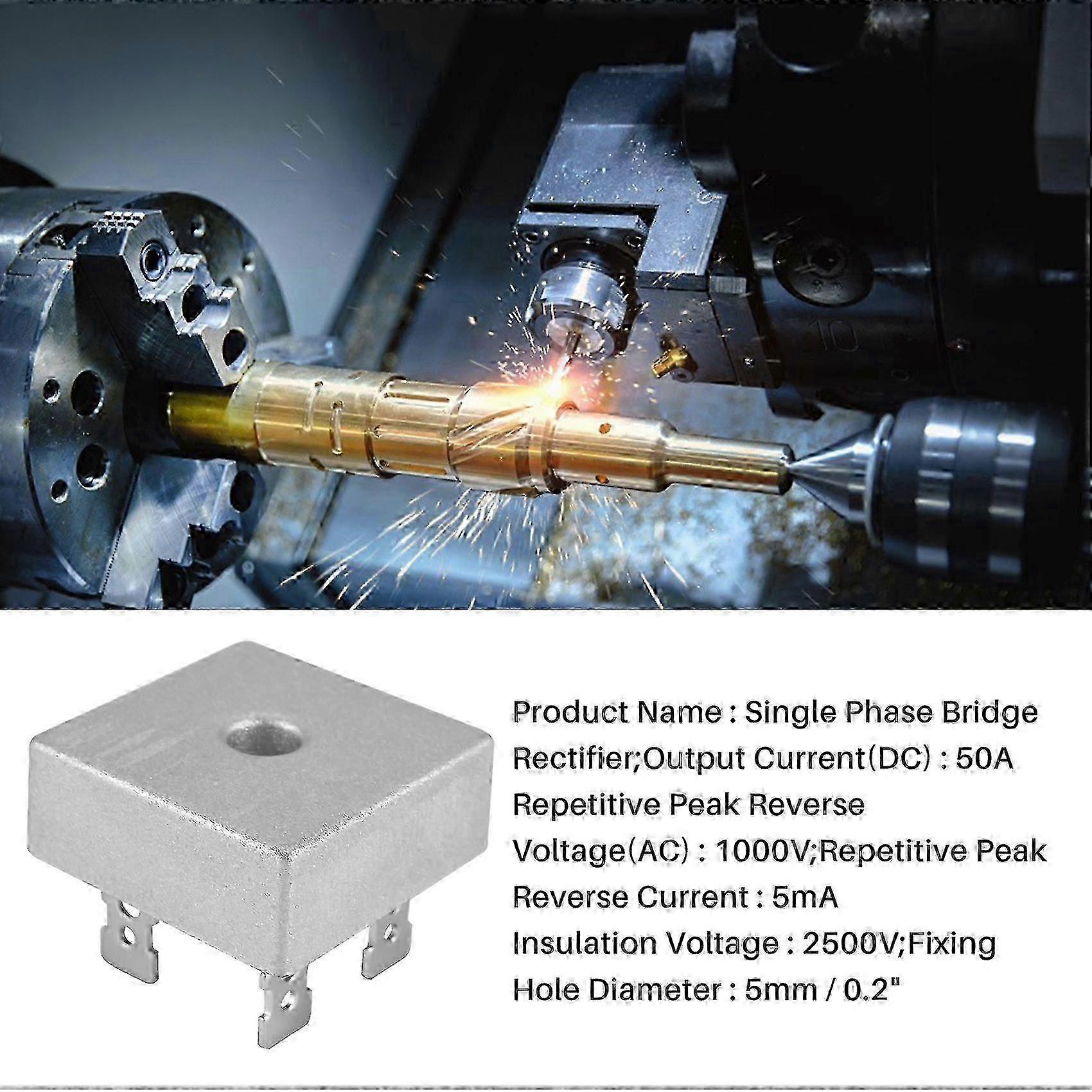 10

Product Name : Single Phase Bridge Rectifier;Output Current(DC) : 50A Repetitive Peak Reverse Voltage(AC) : 1000V;Repetitive Peak Reverse Current : 5mA Insulation Voltage : 2500V;Fixing Hole Diameter : 5mm / 0.2"