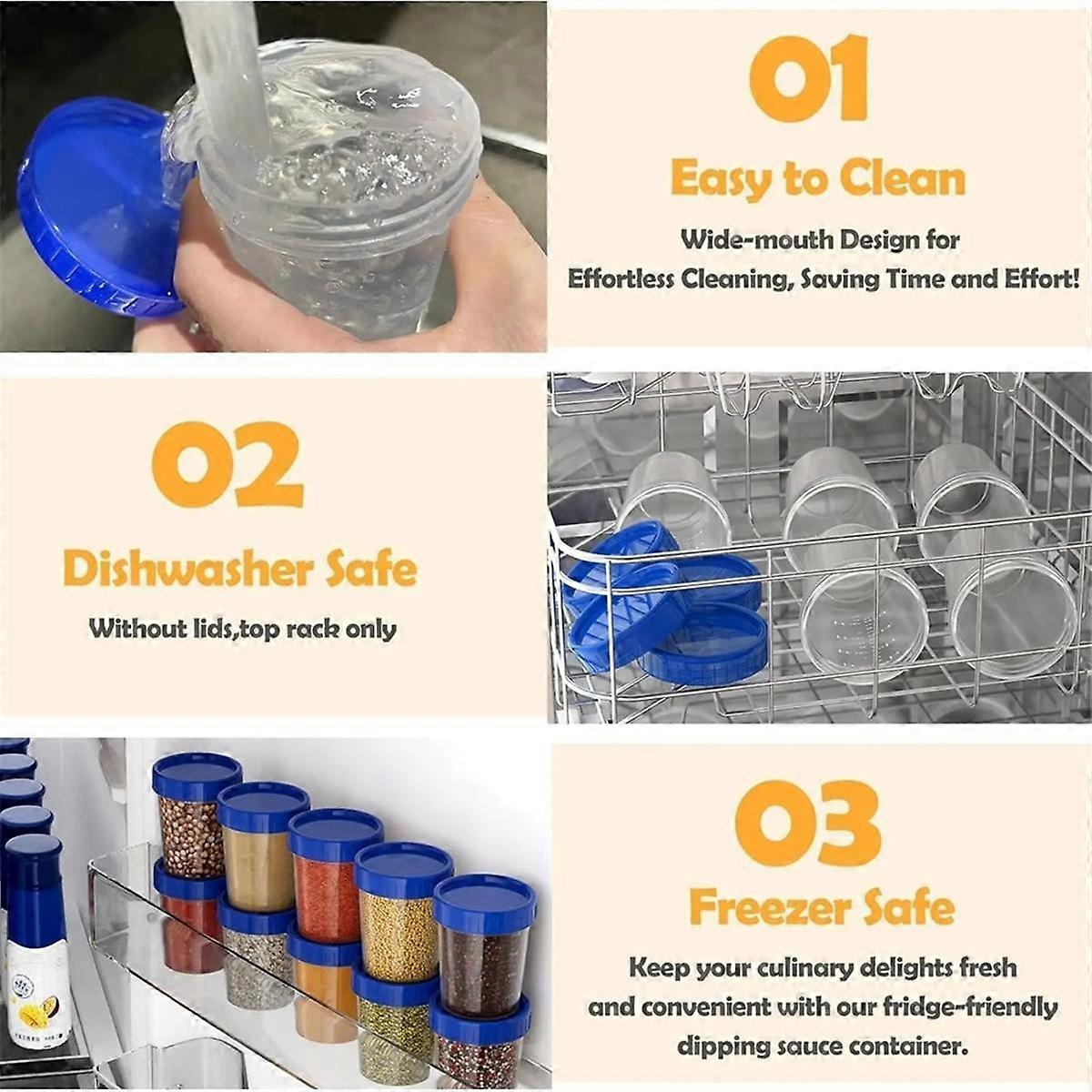 01

Easy to Clean

Wide-mouth Design for Effortless Cleaning, Saving Time and Effort!

02

Dishwasher Safe

Without lids,top rack only

03

Freezer Safe

Keep your culinary delights fresh and convenient with our fridge-friendly dipping sauce container.