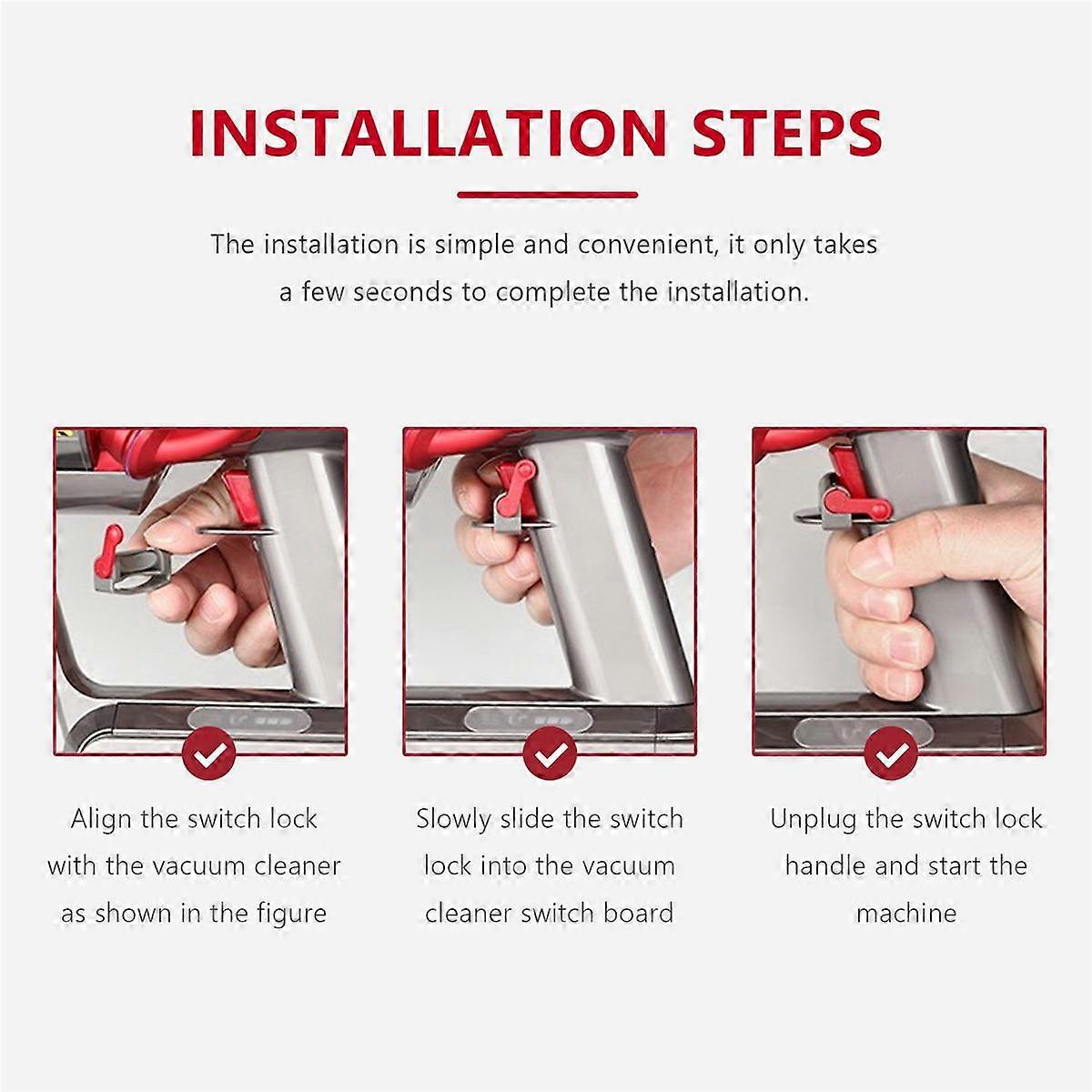 INSTALLATION STEPS

The installation is simple and convenient, it only takes a few seconds to complete the installation.

Align the switch lock with the vacuum cleaner as shown in the figure

Slowly slide the switch lock into the vacuum cleaner switch board

Unplug the switch lock handle and start the machine