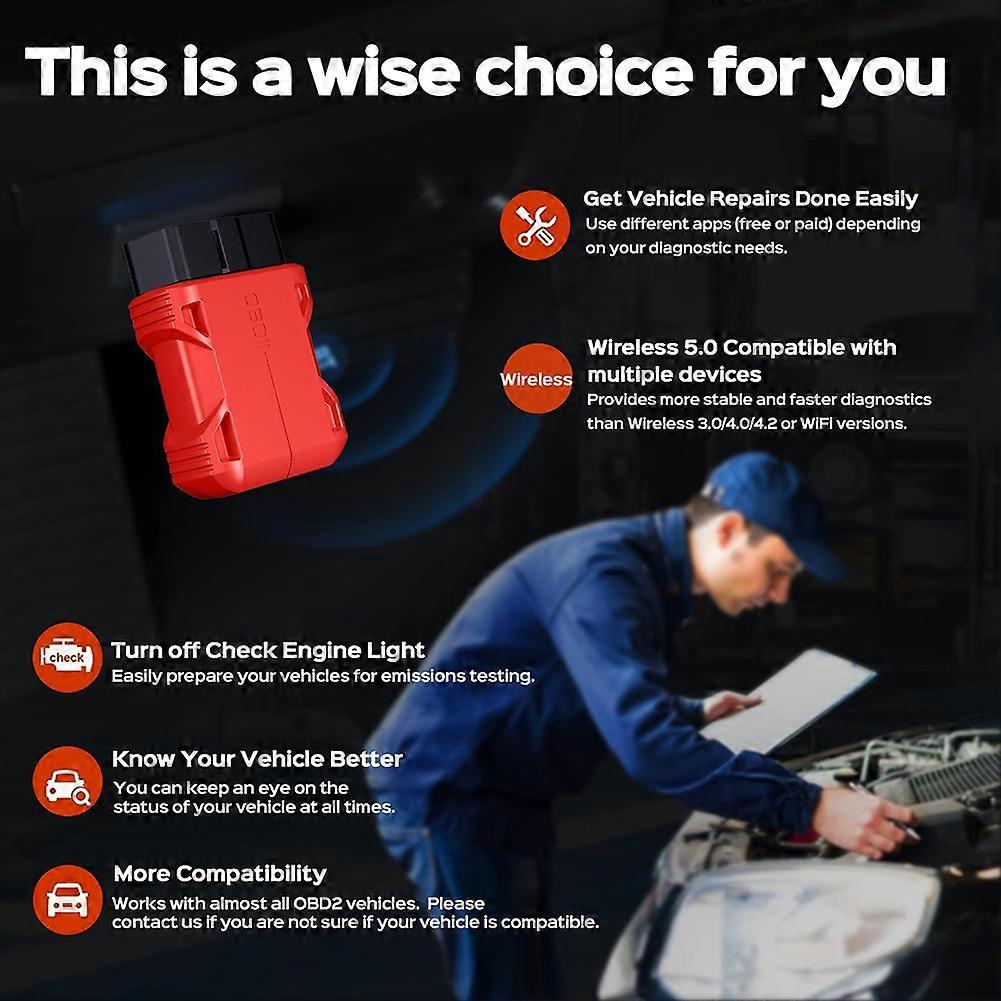 This is a wise choice for you

OBDII

Get Vehicle Repairs Done Easily
Use different apps (free or paid) depending on your diagnostic needs.

Wireless

Wireless 5.0 Compatible with multiple devices
Provides more stable and faster diagnostics than Wireless 3.0/4.0/4.2 or WiFi versions.

check

Turn off Check Engine Light
Easily prepare your vehicles for emissions testing.

Know Your Vehicle Better
You can keep an eye on the status of your vehicle at all times.

More Compatibility
Works with almost all OBD2 vehicles. Please contact us if you are not sure if your vehicle is compatible.