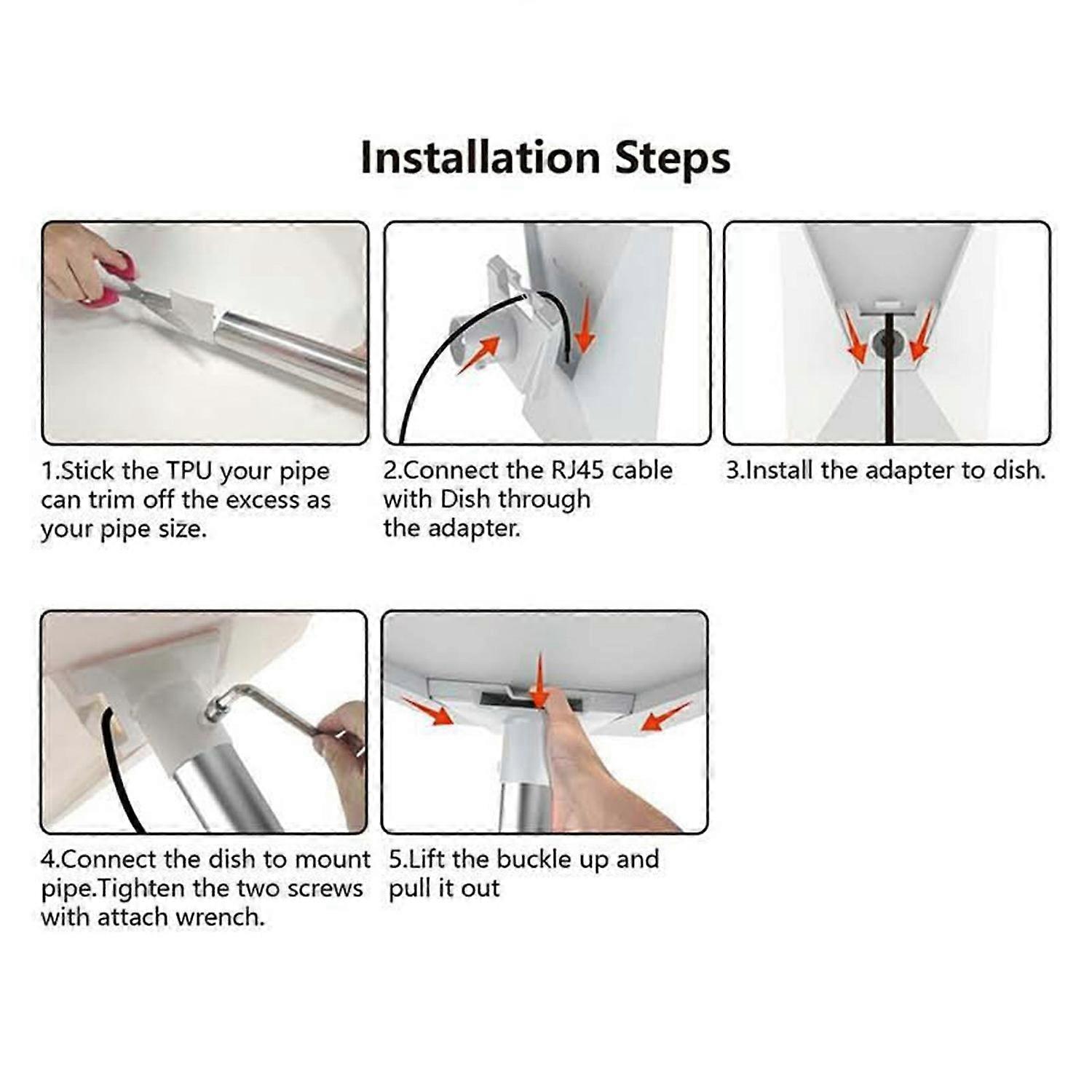 Installation Steps

1.Stick the TPU your pipe can trim off the excess as your pipe size.

2.Connect the RJ45 cable with Dish through the adapter.

3.Install the adapter to dish.

4.Connect the dish to mount pipe.Tighten the two screws with attach wrench.

5.Lift the buckle up and pull it out