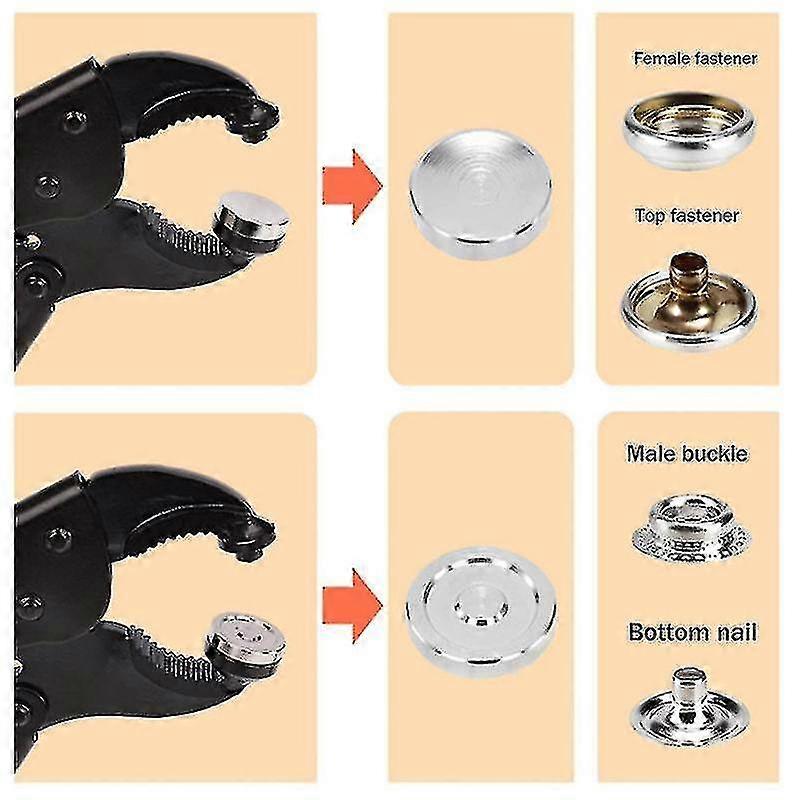 Female fastener

Top fastener

Male buckle

Bottom nail