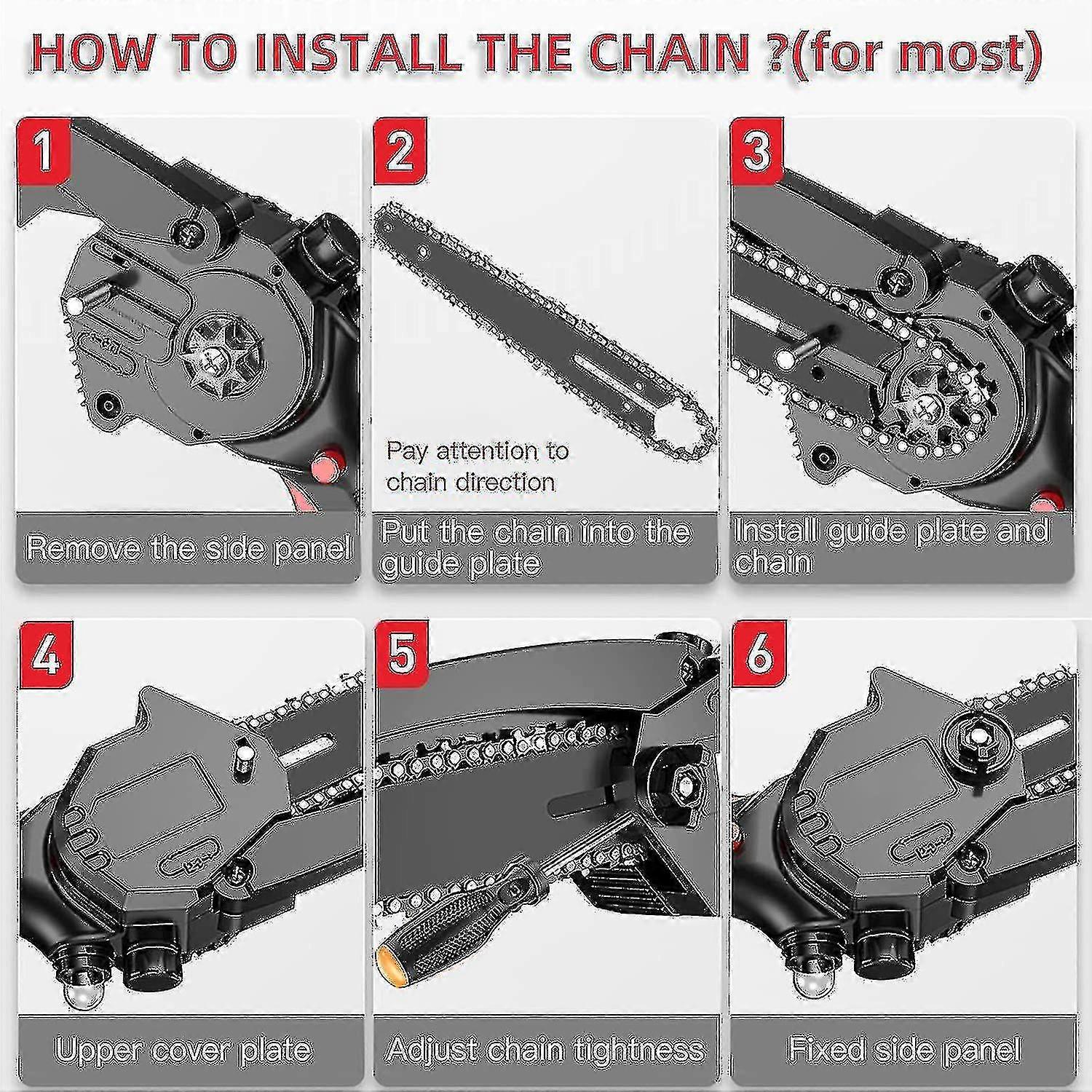 HOW TO INSTALL THE CHAIN ?(for most)

1
Remove the side panel

2
Pay attention to chain direction
Put the chain into the guide plate

3
Install guide plate and chain

4
Upper cover plate

5
Adjust chain tightness

6
Fixed side panel