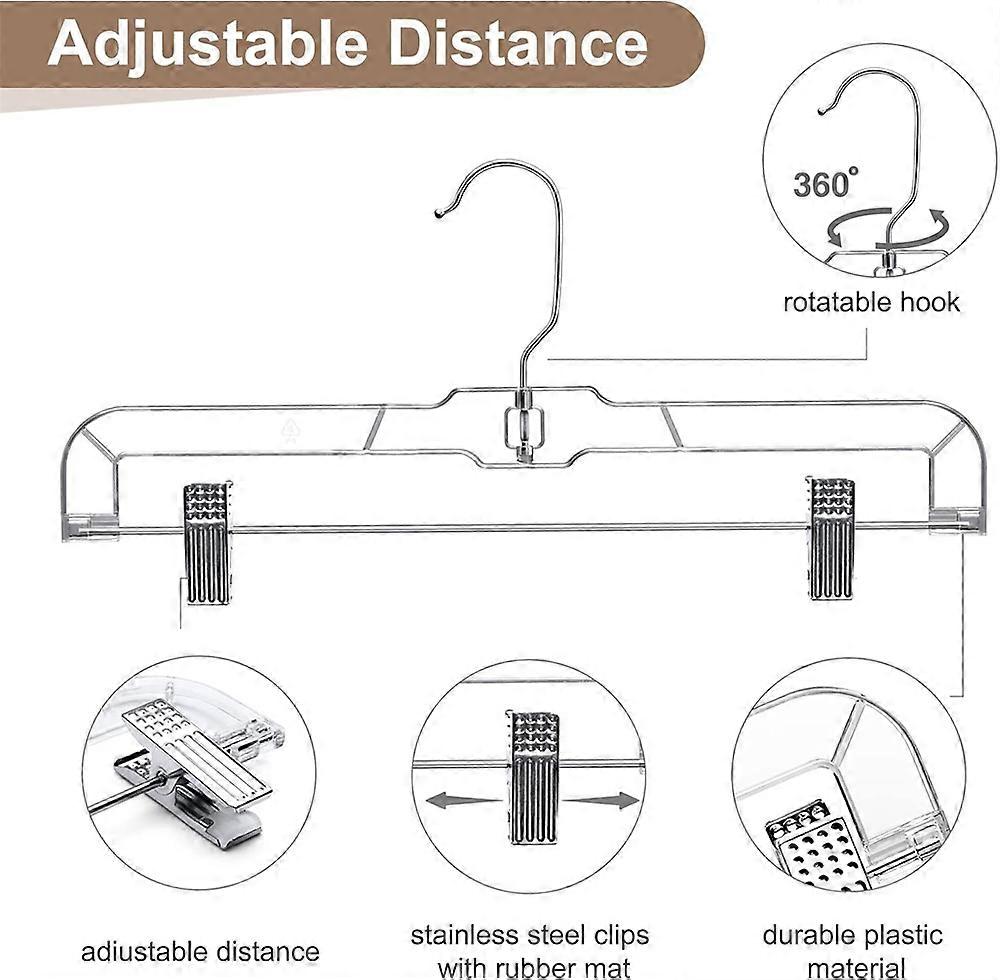 Adjustable Distance

360°

rotatable hook

adiustable distance

stainless steel clips with rubber mat

durable plastic material