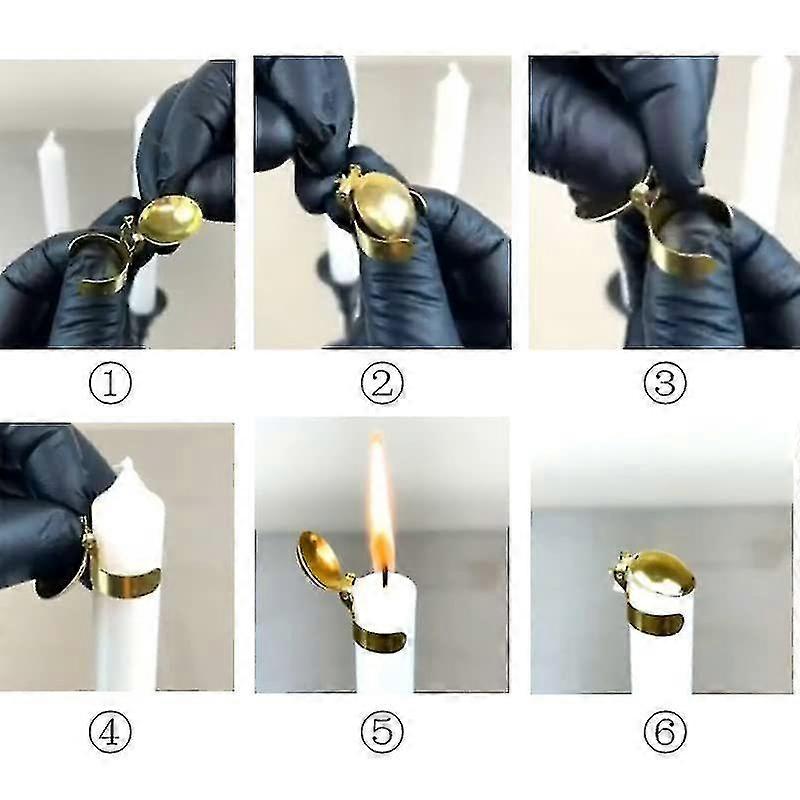 ①

②

③

④

⑤

⑥