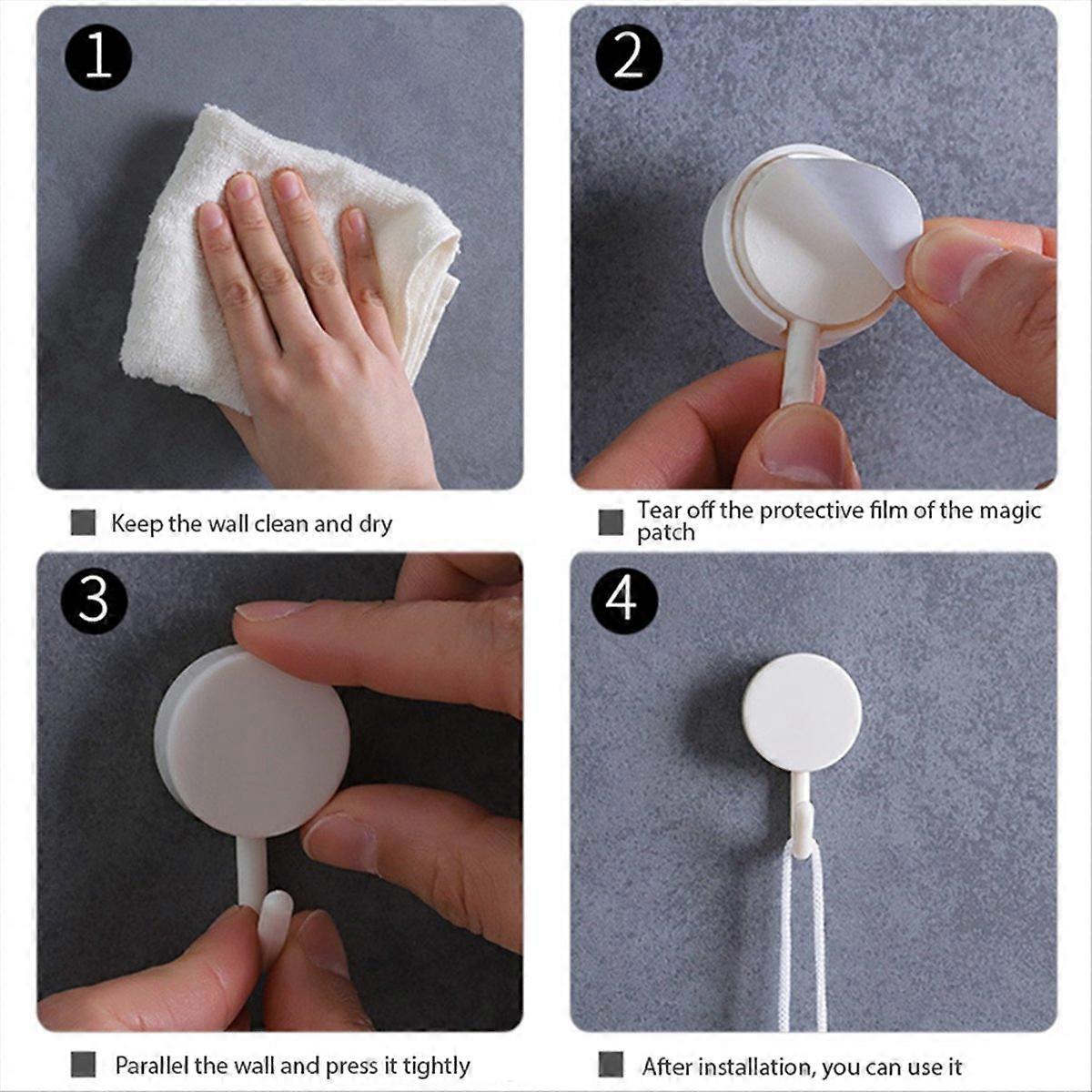 1

Keep the wall clean and dry

2

Tear off the protective film of the magic patch

3

Parallel the wall and press it tightly

4

After installation, you can use it