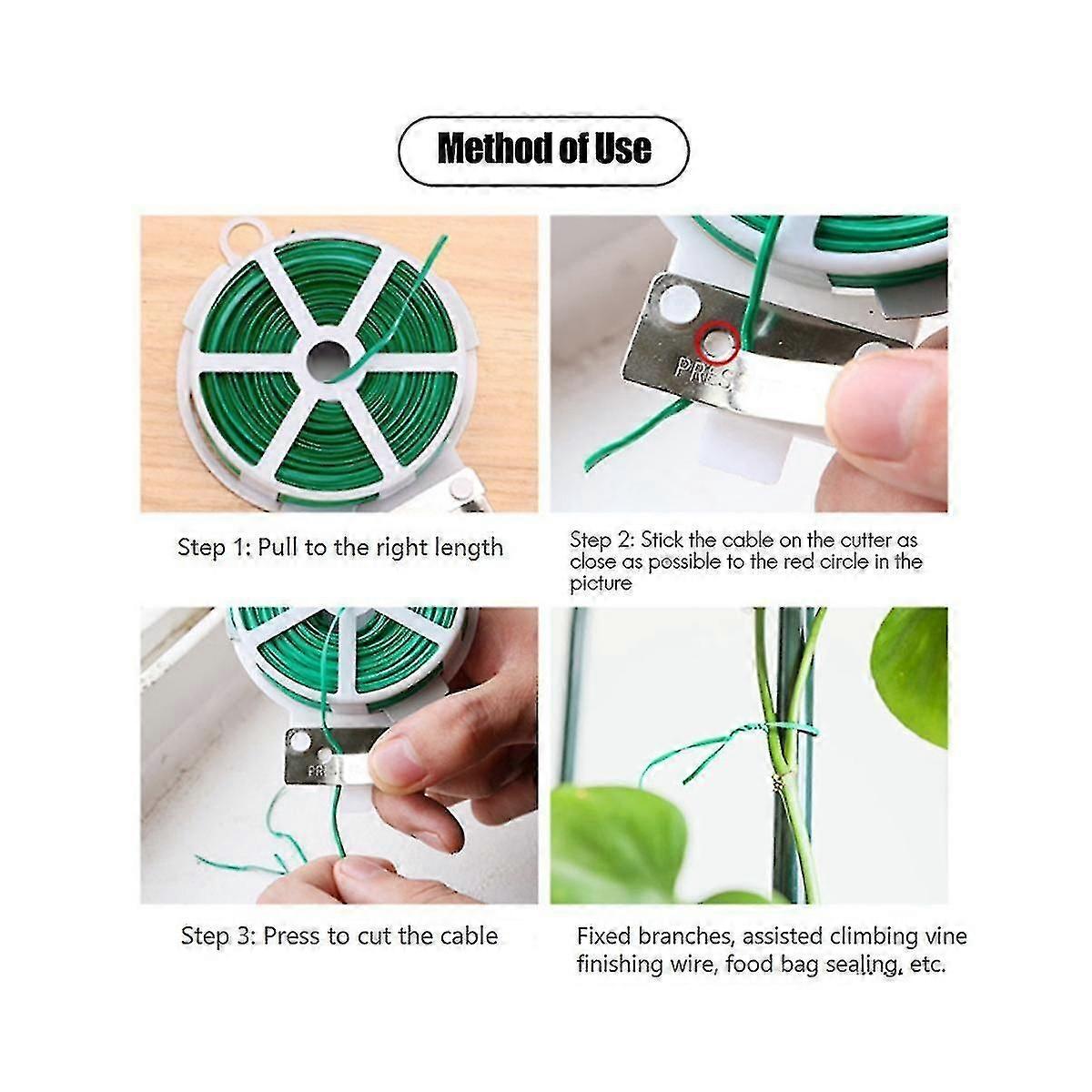 Method of Use

PRES

Step 1: Pull to the right length

Step 2: Stick the cable on the cutter as close as possible to the red circle in the picture

PRE

Step 3: Press to cut the cable

Fixed branches, assisted climbing vine finishing wire, food bag sealing, etc.