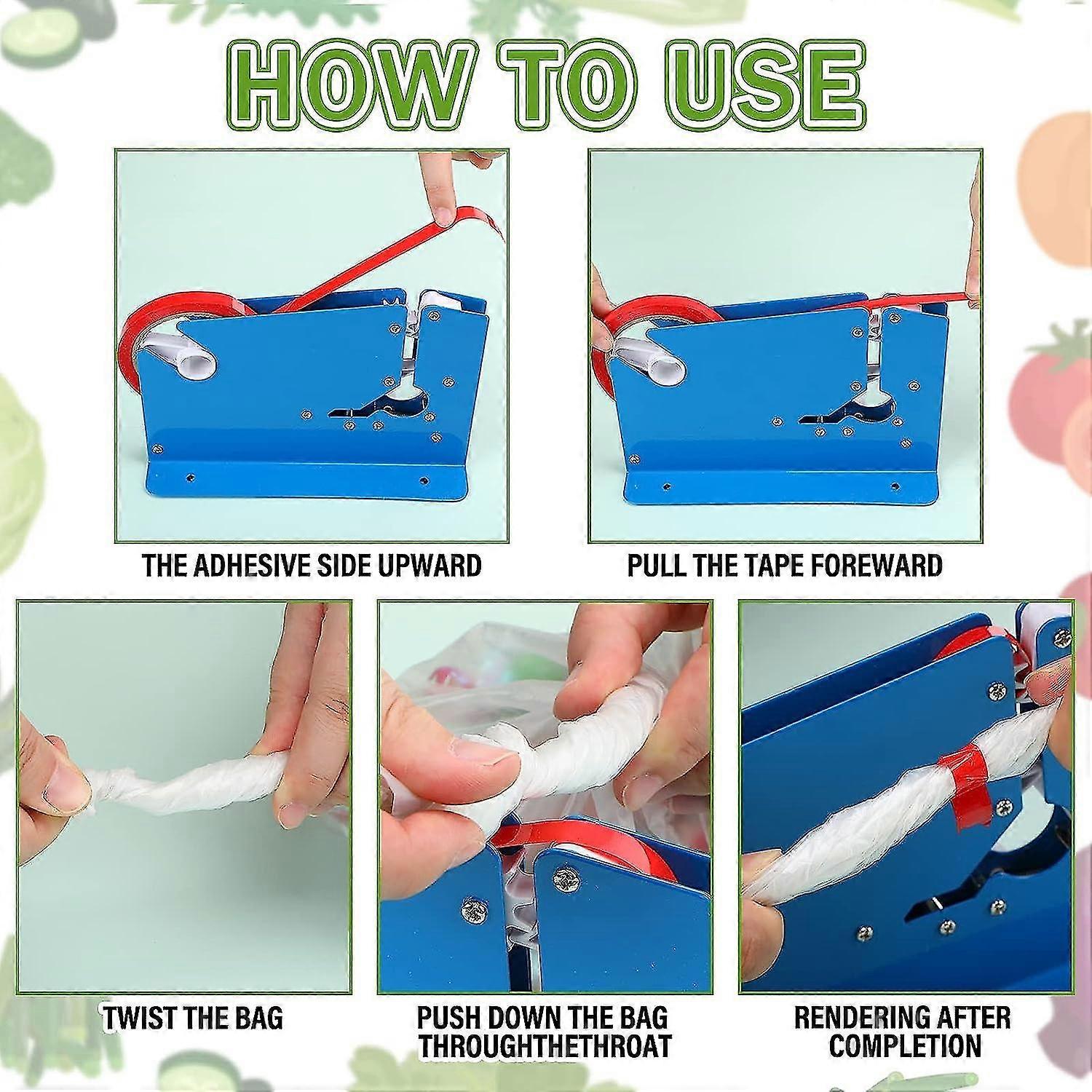 HOW TO USE

THE ADHESIVE SIDE UPWARD

PULL THE TAPE FOREWARD

TWIST THE BAG

PUSH DOWN THE BAG THROUGHTHETHROAT

RENDERING AFTER COMPLETION