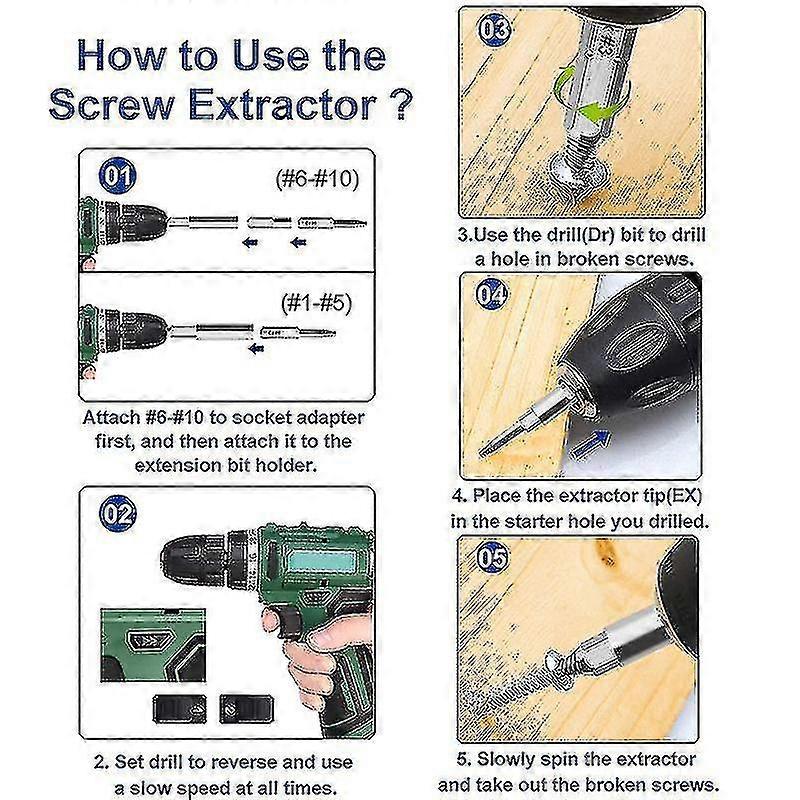 How to Use the Screw Extractor ?

01

(#6-#10)

(#1-#5)

Attach #6-#10 to socket adapter first, and then attach it to the extension bit holder.

02

2. Set drill to reverse and use a slow speed at all times.

03

#3

3.Use the drill(Dr) bit to drill a hole in broken screws.

04

4. Place the extractor tip(EX) in the starter hole you drilled.

05

5. Slowly spin the extractor and take out the broken screws.