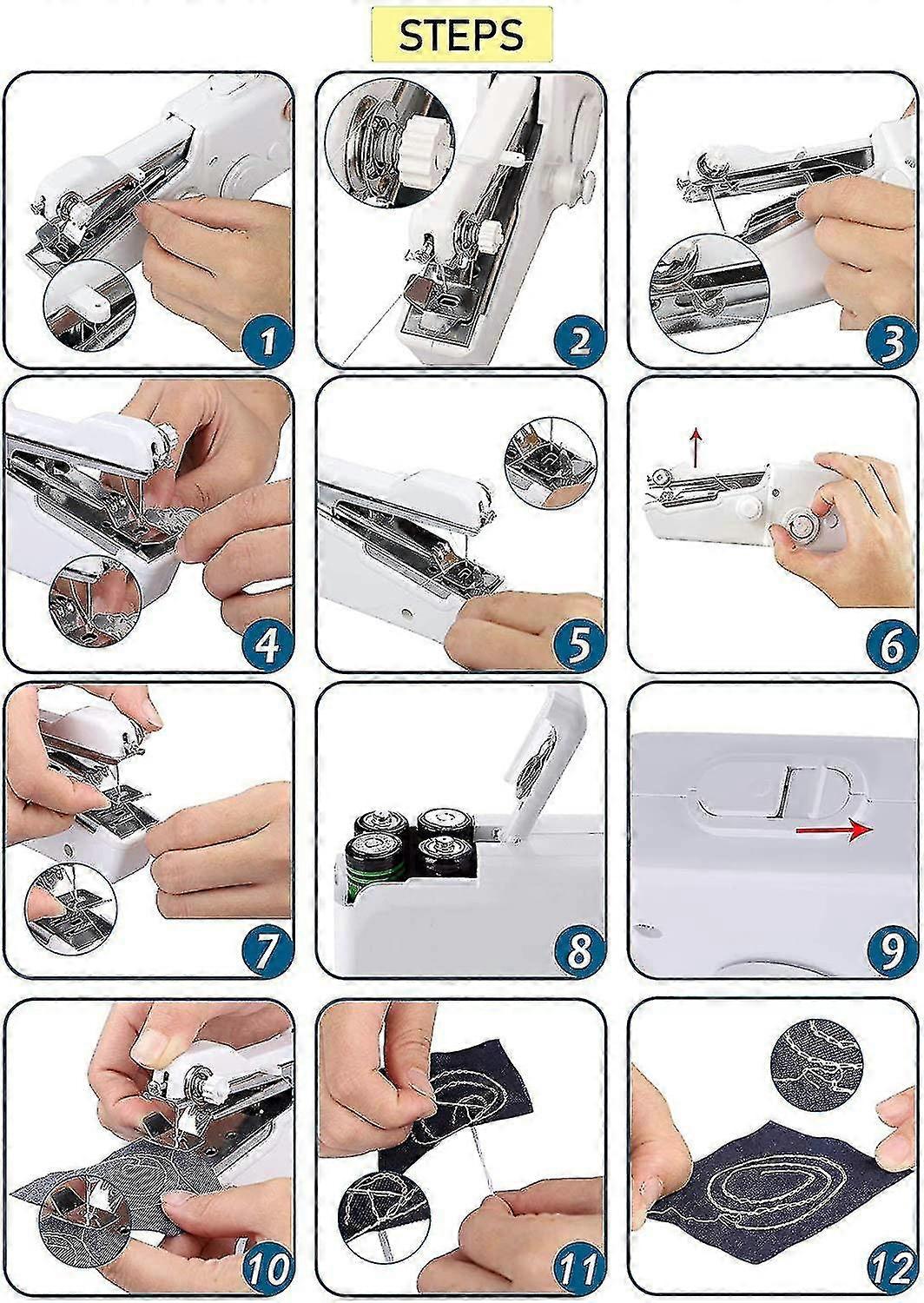 STEPS

1

2

3

4

5

6

7

8

9

10

11

12