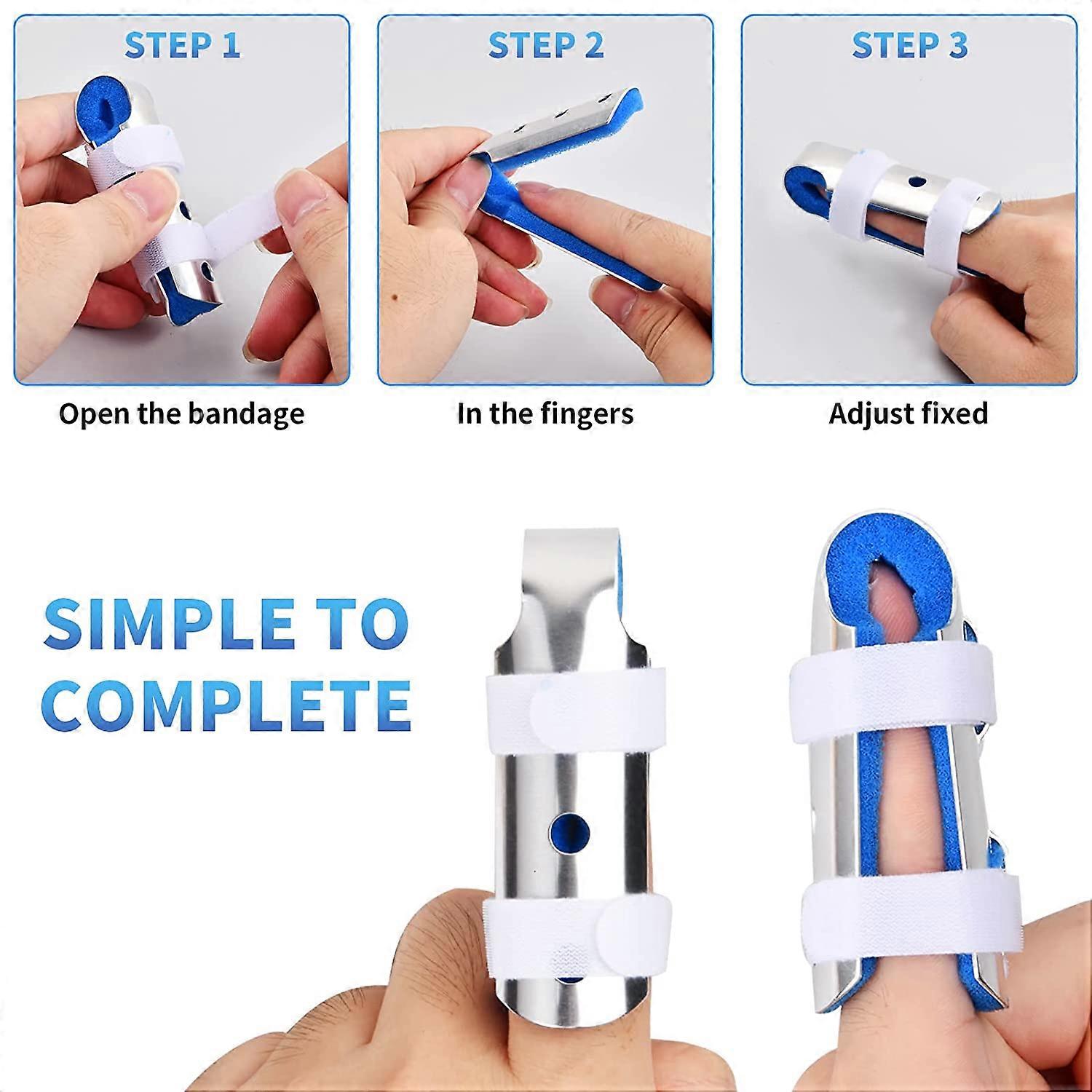 STEP 1

Open the bandage

STEP 2

In the fingers

STEP 3

Adjust fixed

SIMPLE TO COMPLETE