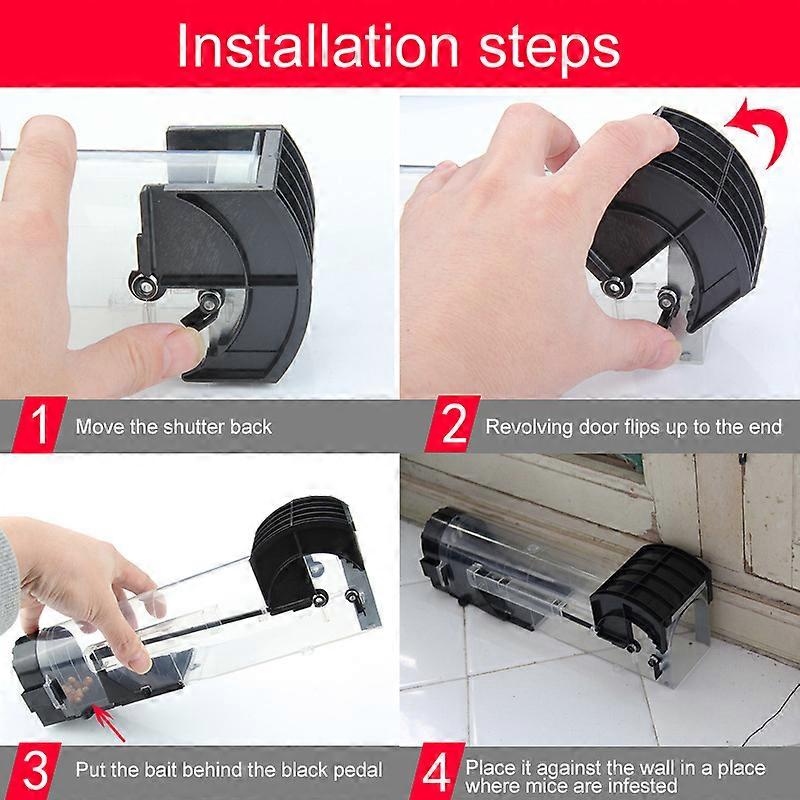 Installation steps

1 Move the shutter back

2 Revolving door flips up to the end

3 Put the bait behind the black pedal

4 Place it against the wall in a place where mice are infested