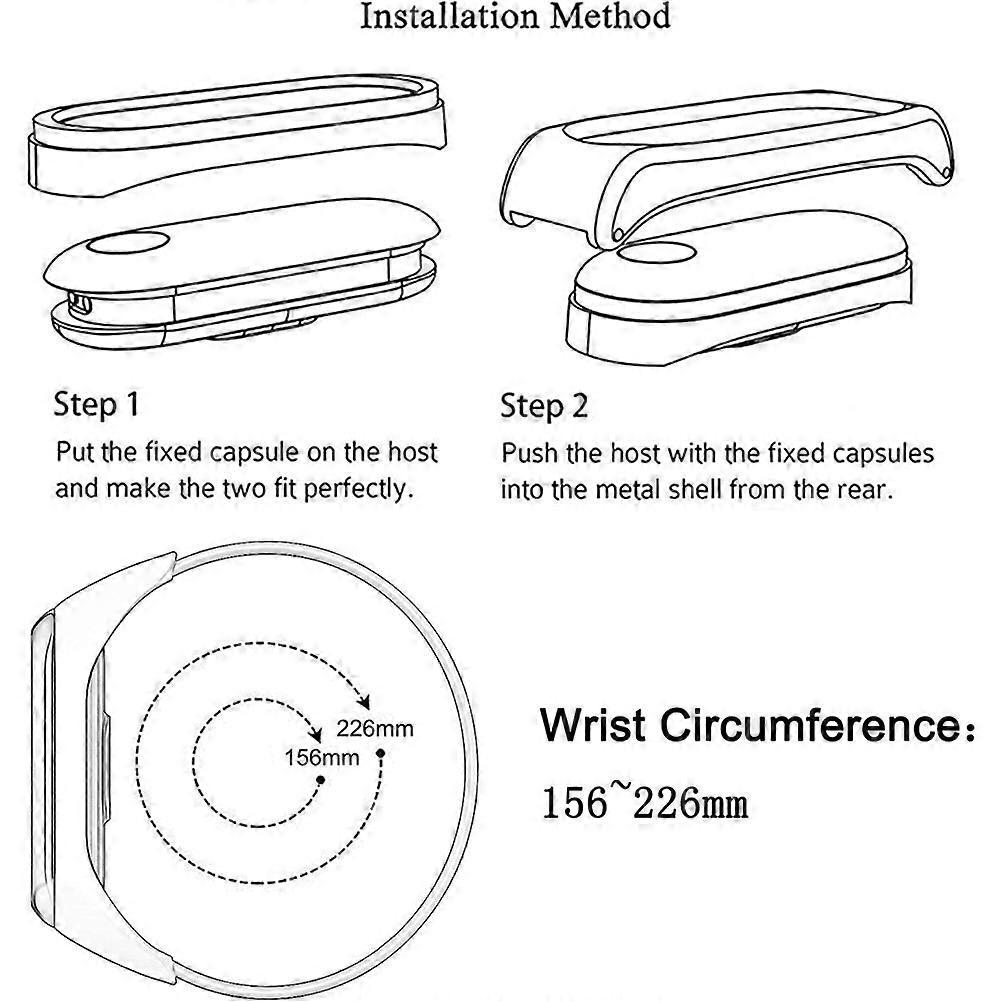 Installation Method

Step 1
Put the fixed capsule on the host and make the two fit perfectly.

Step 2
Push the host with the fixed capsules into the metal shell from the rear.

226mm
156mm

Wrist Circumference：
156~226mm