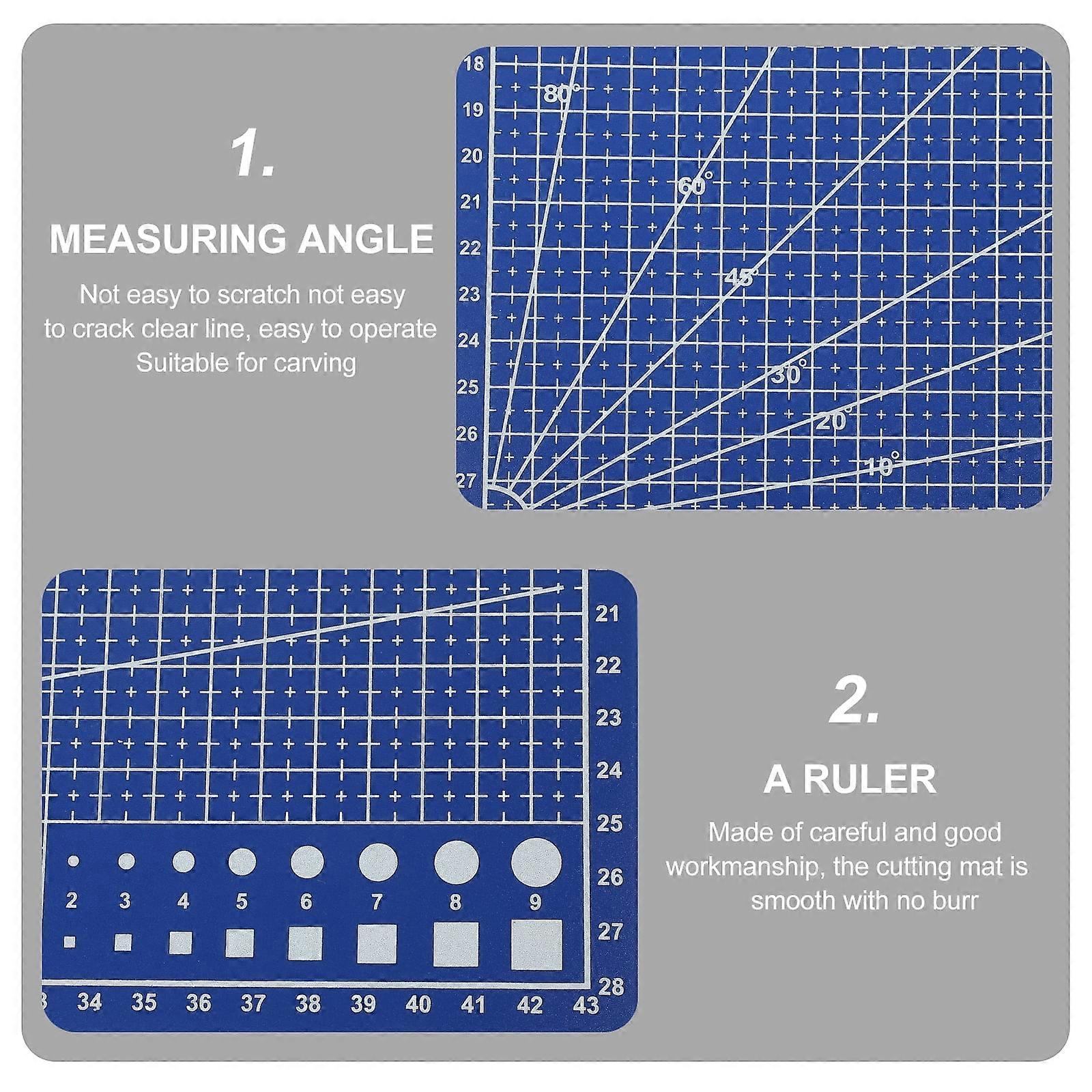 1.

MEASURING ANGLE

Not easy to scratch not easy to crack clear line, easy to operate Suitable for carving

18
19
20
21
22
23
24
25
26
27

80°
60°
45°
30°
20°
10°

21
22
23
24
25
26
27
28

2
3
4
5
6
7
8
9

34 35 36 37 38 39 40 41 42 43

2.

A RULER

Made of careful and good workmanship, the cutting mat is smooth with no burr