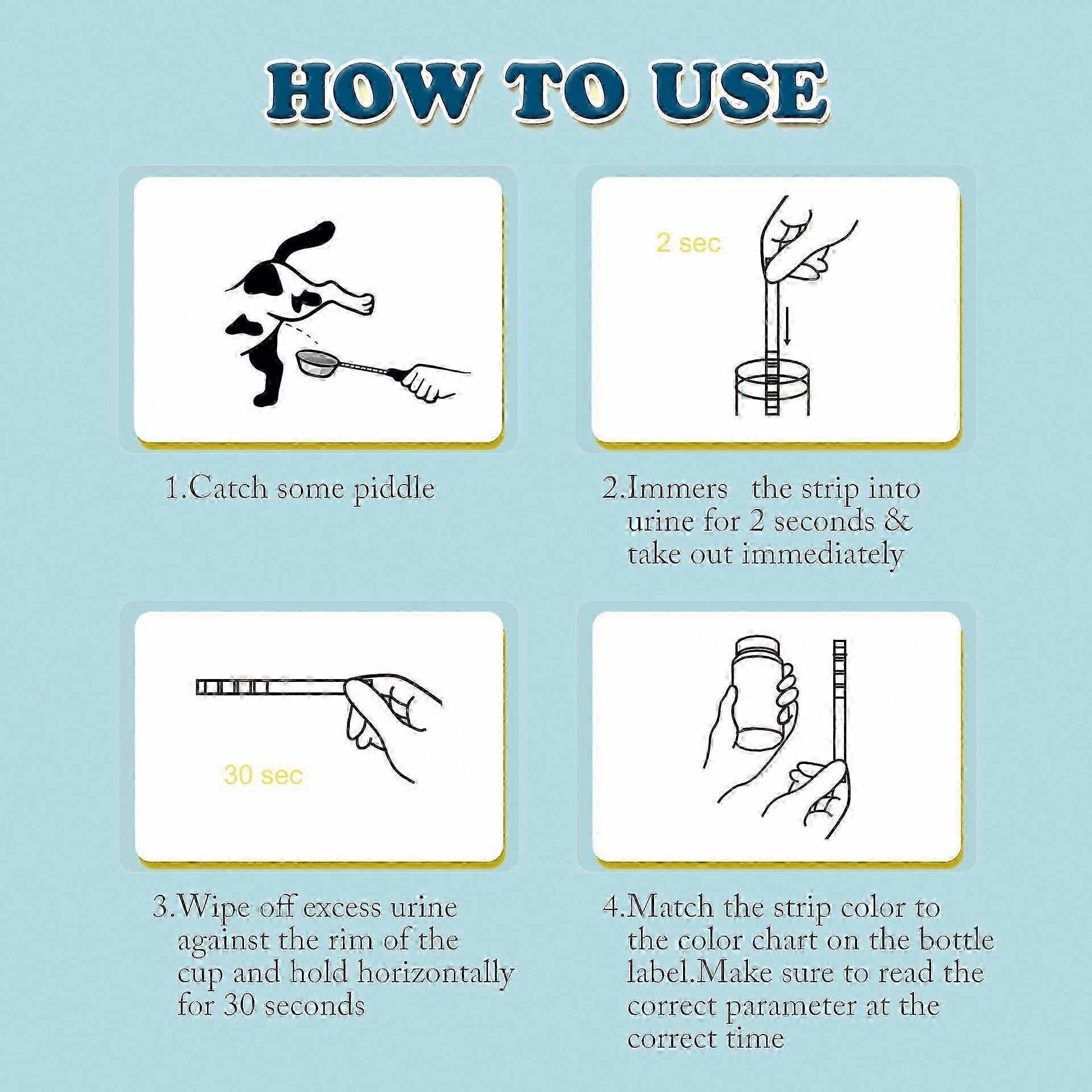 HOW TO USE

1.Catch some piddle

2 sec

2.Immers the strip into urine for 2 seconds & take out immediately

30 sec

3.Wipe off excess urine against the rim of the cup and hold horizontally for 30 seconds

4.Match the strip color to the color chart on the bottle label.Make sure to read the correct parameter at the correct time