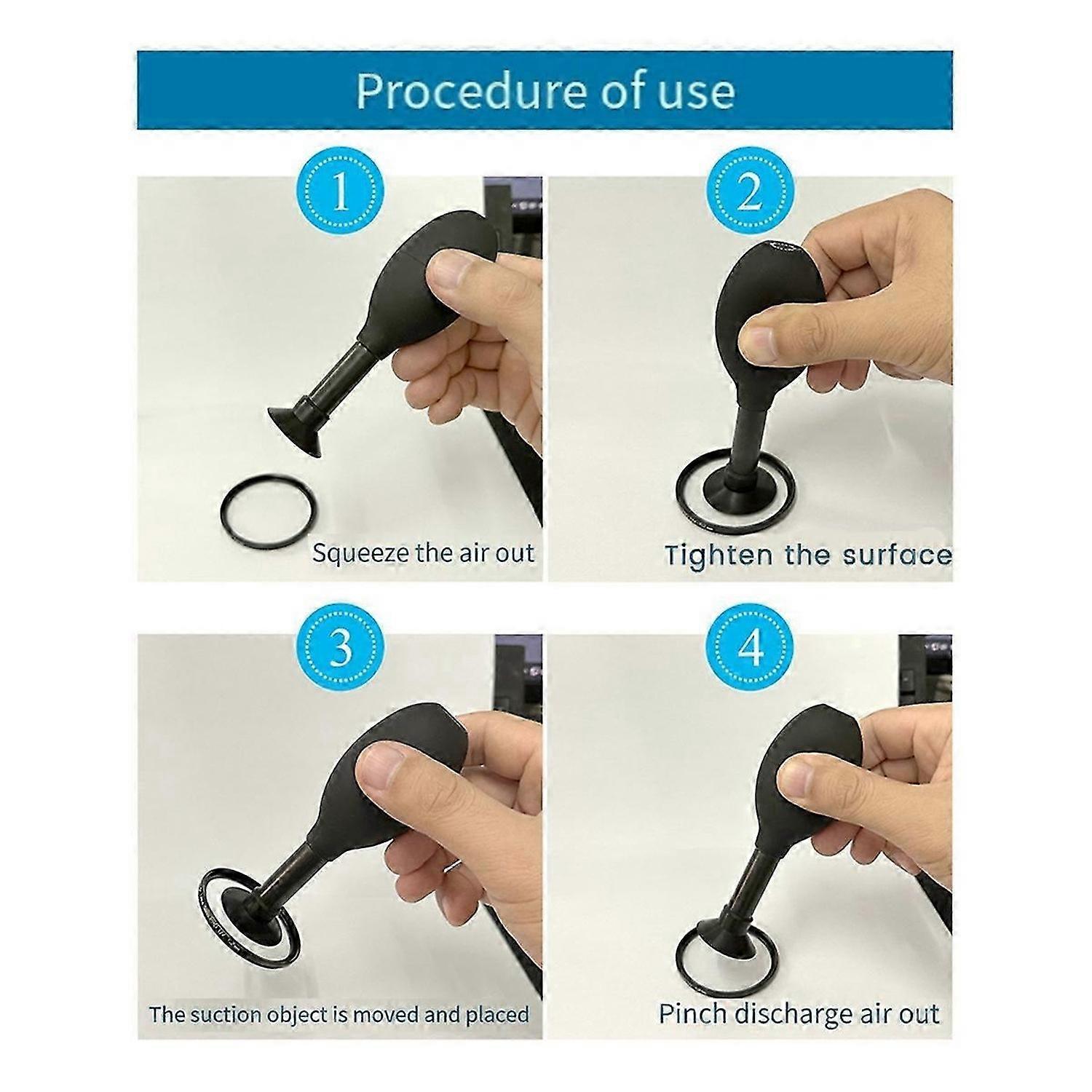 Procedure of use

1

Squeeze the air out

2

Tighten the surface

3

The suction object is moved and placed

4

Pinch discharge air out