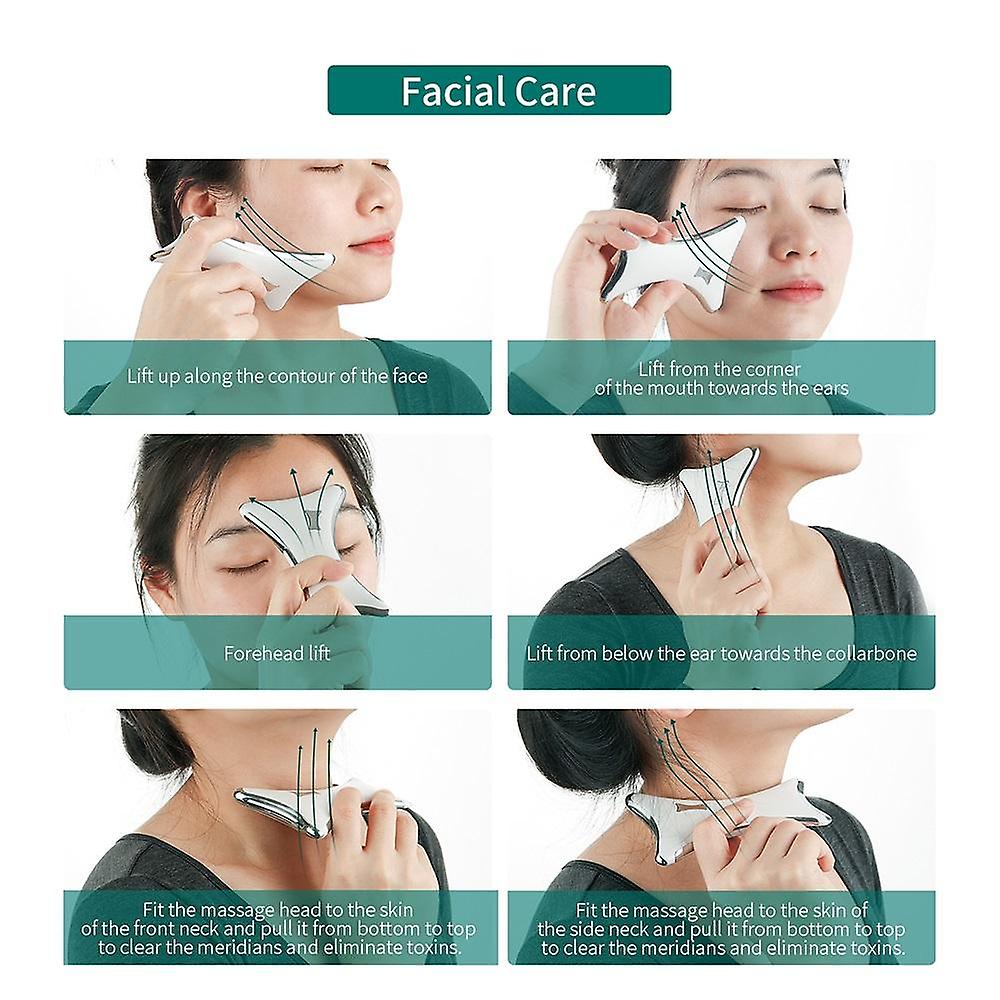 Facial Care

Lift up along the contour of the face

Lift from the corner of the mouth towards the ears

Forehead lift

Lift from below the ear towards the collarbone

Fit the massage head to the skin of the front neck and pull it from bottom to top to clear the meridians and eliminate toxins.

Fit the massage head to the skin of the side neck and pull it from bottom to top to clear the meridians and eliminate toxins.