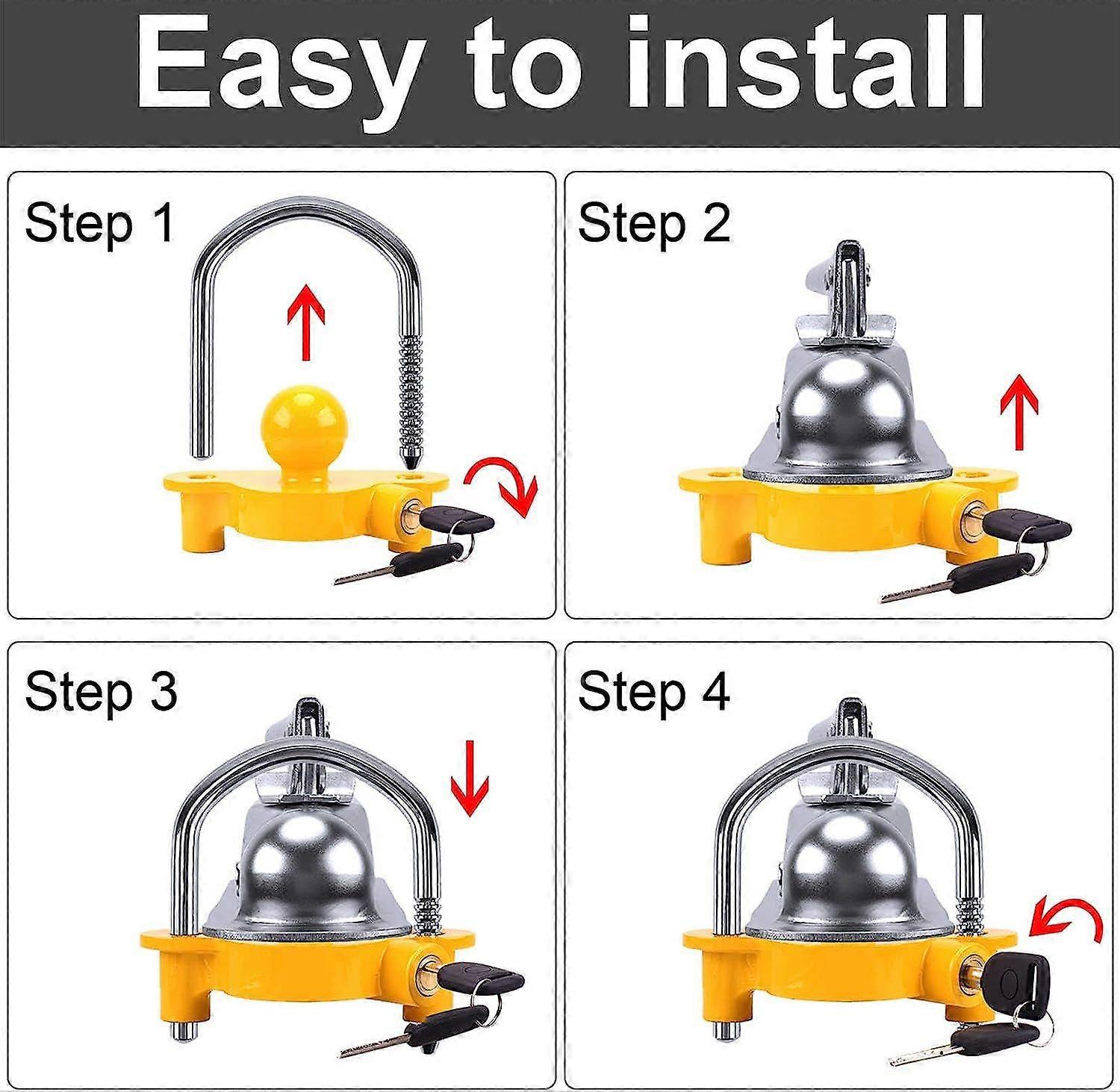 Easy to install

Step 1

Step 2

Step 3

Step 4